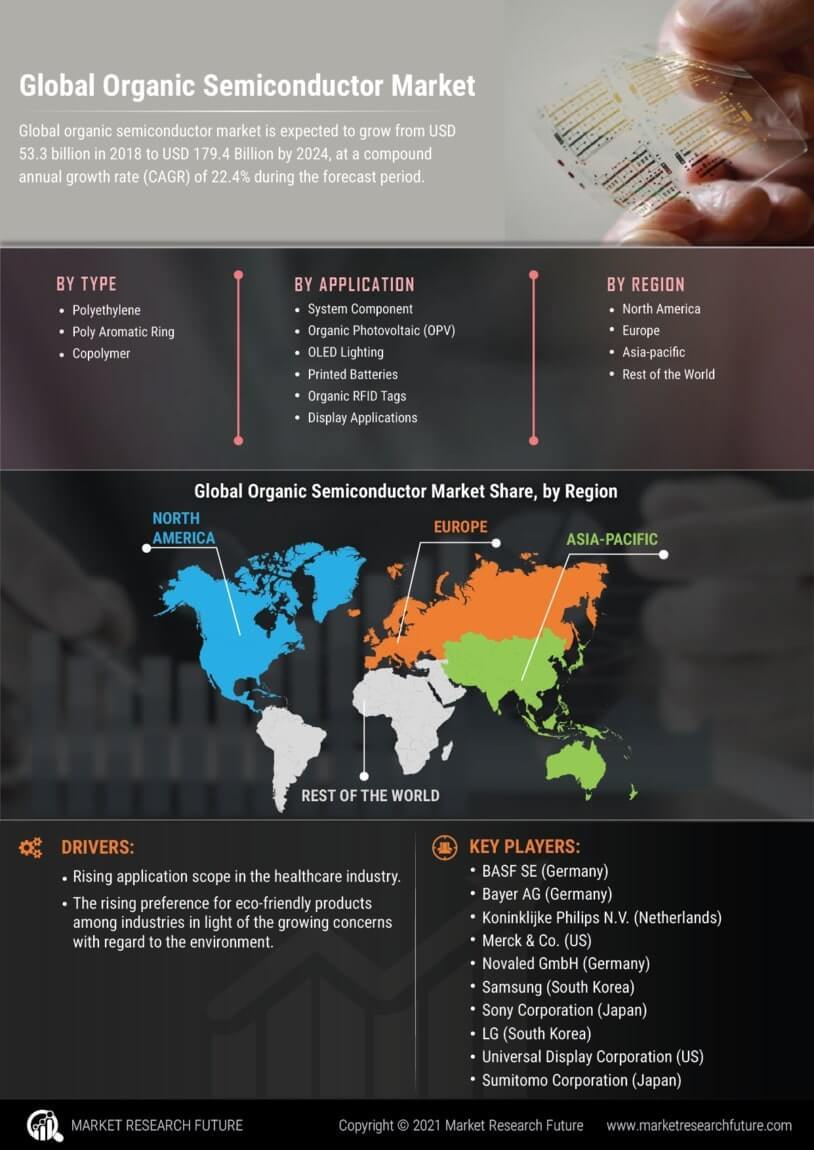 Global Organic Semiconductor Market

Global organic semiconductor market is expected to grow from USD 53.3 billion in 2018 to USD 179.4 Billion by 2024, at a compound annual growth rate (CAGR) of 22.4% during the forecast period.

BY TYPE
- Polyethylene
- Poly Aromatic Ring
- Copolymer

BY APPLICATION
- System Component
- Organic Photovoltaic (OPV)
- OLED Lighting
- Printed Batteries
- Organic RFID Tags
- Display Applications

BY REGION
- North America
- Europe
- Asia-pacific
- Rest of the World

Global Organic Semiconductor Market Share, by Region

NORTH AMERICA
EUROPE
ASIA-PACIFIC
REST OF THE WORLD

DRIVERS:
- Rising application scope in the healthcare industry.
- The rising preference for eco-friendly products among industries in light of the growing concerns with regard to the environment.

KEY PLAYERS:
- BASF SE (Germany)
- Bayer AG (Germany)
- Koninklijke Philips N.V. (Netherlands)
- Merck & Co. (US)
- Novaled GmbH (Germany)
- Samsung (South Korea)
- Sony Corporation (Japan)
- LG (South Korea)
- Universal Display Corporation (US)
- Sumitomo Corporation (Japan)

MARKET RESEARCH FUTURE
Copyright © 2021 Market Research Future
www.marketresearchfuture.com