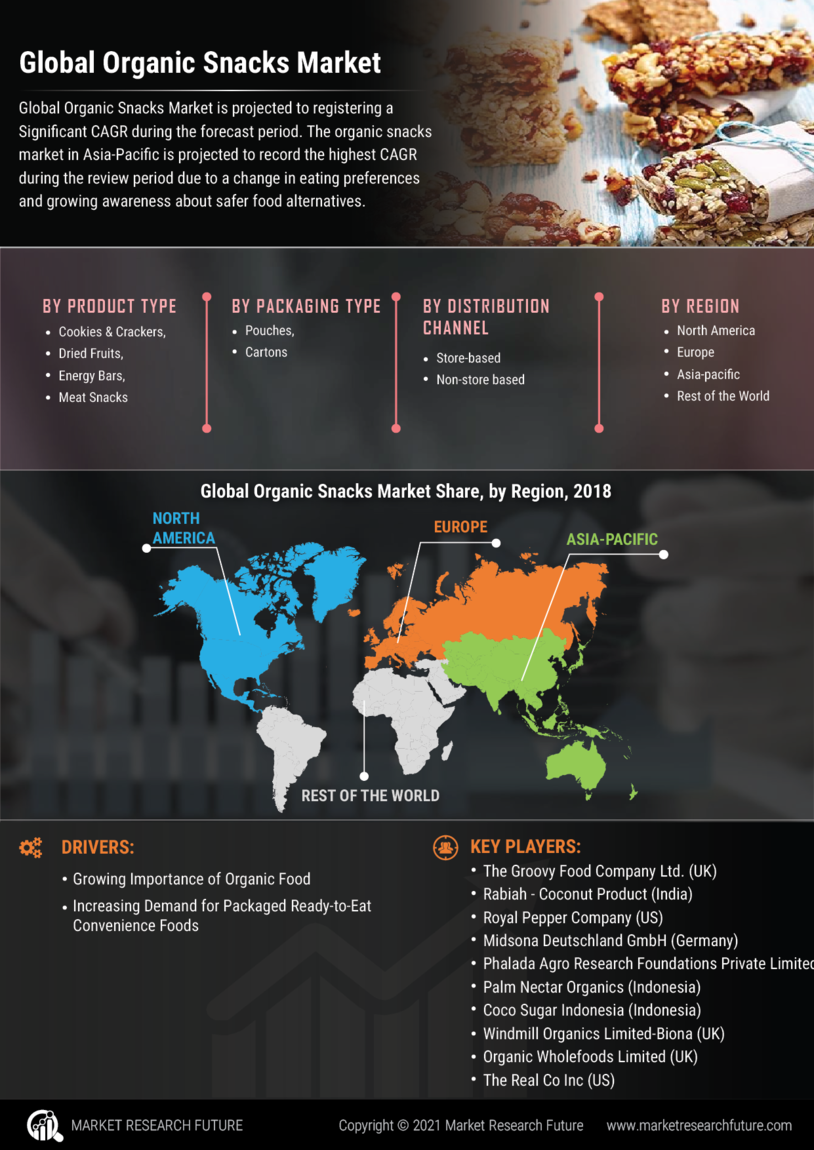 Global Organic Snacks Market

Global Organic Snacks Market is projected to registering a Significant CAGR during the forecast period. The organic snacks market in Asia-Pacific is projected to record the highest CAGR during the review period due to a change in eating preferences and growing awareness about safer food alternatives.

BY PRODUCT TYPE
- Cookies & Crackers,
- Dried Fruits,
- Energy Bars,
- Meat Snacks

BY PACKAGING TYPE
- Pouches,
- Cartons

BY DISTRIBUTION CHANNEL
- Store-based
- Non-store based

BY REGION
- North America
- Europe
- Asia-pacific
- Rest of the World

Global Organic Snacks Market Share, by Region, 2018

NORTH AMERICA
EUROPE
ASIA-PACIFIC
REST OF THE WORLD

DRIVERS:
- Growing Importance of Organic Food
- Increasing Demand for Packaged Ready-to-Eat Convenience Foods

KEY PLAYERS:
- The Groovy Food Company Ltd. (UK)
- Rabiah - Coconut Product (India)
- Royal Pepper Company (US)
- Midsona Deutschland GmbH (Germany)
- Phalada Agro Research Foundations Private Limited
- Palm Nectar Organics (Indonesia)
- Coco Sugar Indonesia (Indonesia)
- Windmill Organics Limited-Biona (UK)
- Organic Wholefoods Limited (UK)
- The Real Co Inc (US)

MARKET RESEARCH FUTURE
Copyright © 2021 Market Research Future
www.marketresearchfuture.com