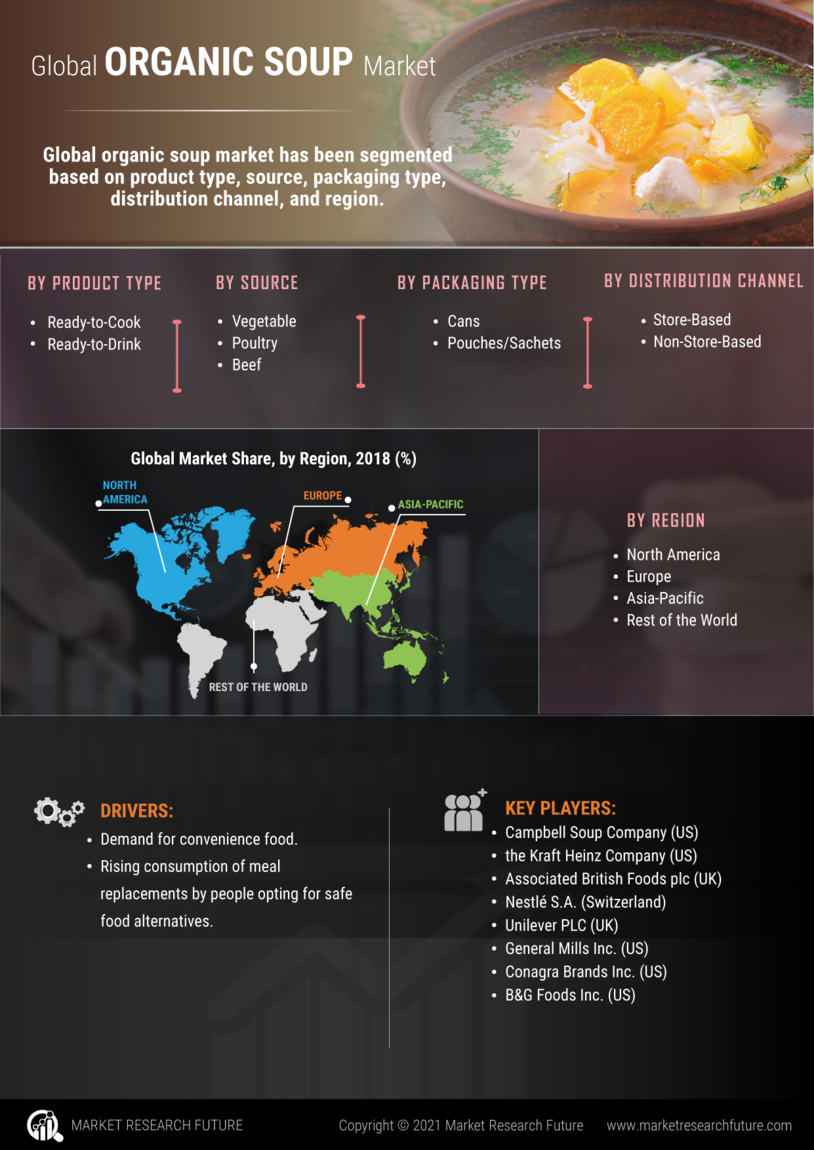 Global ORGANIC SOUP Market

Global organic soup market has been segmented based on product type, source, packaging type, distribution channel, and region.

BY PRODUCT TYPE
• Ready-to-Cook
• Ready-to-Drink

BY SOURCE
• Vegetable
• Poultry
• Beef

BY PACKAGING TYPE
• Cans
• Pouches/Sachets

BY DISTRIBUTION CHANNEL
• Store-Based
• Non-Store-Based

Global Market Share, by Region, 2018 (%)

NORTH AMERICA
EUROPE
ASIA-PACIFIC
REST OF THE WORLD

BY REGION
• North America
• Europe
• Asia-Pacific
• Rest of the World

DRIVERS:
• Demand for convenience food.
• Rising consumption of meal replacements by people opting for safe food alternatives.

KEY PLAYERS:
• Campbell Soup Company (US)
• the Kraft Heinz Company (US)
• Associated British Foods plc (UK)
• Nestlé S.A. (Switzerland)
• Unilever PLC (UK)
• General Mills Inc. (US)
• Conagra Brands Inc. (US)
• B&G Foods Inc. (US)

MARKET RESEARCH FUTURE Copyright © 2021 Market Research Future www.marketresearchfuture.com