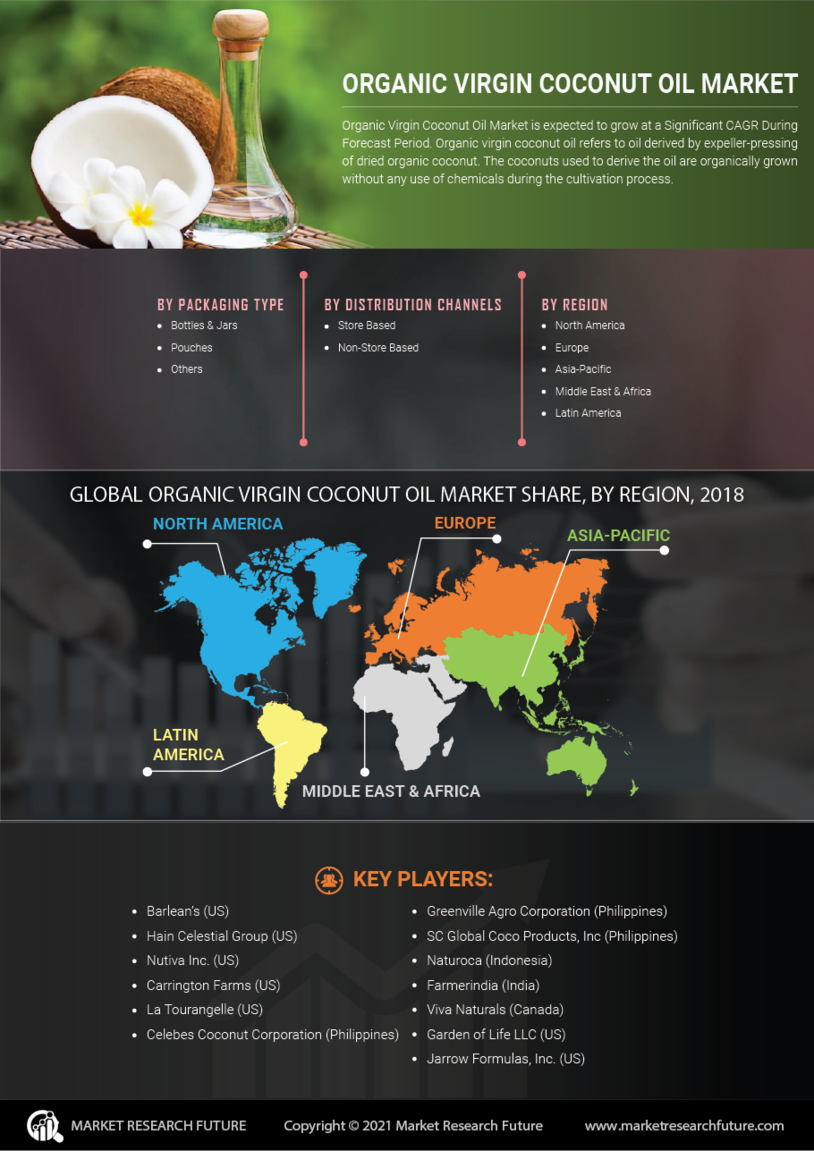 ORGANIC VIRGIN COCONUT OIL MARKET

Organic Virgin Coconut Oil Market is expected to grow at a Significant CAGR During Forecast Period. Organic virgin coconut oil refers to oil derived by expeller-pressing of dried organic coconut. The coconuts used to derive the oil are organically grown without any use of chemicals during the cultivation process.

BY PACKAGING TYPE
- Bottles & Jars
- Pouches
- Others

BY DISTRIBUTION CHANNELS
- Store Based
- Non-Store Based

BY REGION
- North America
- Europe
- Asia-Pacific
- Middle East & Africa
- Latin America

GLOBAL ORGANIC VIRGIN COCONUT OIL MARKET SHARE, BY REGION, 2018

NORTH AMERICA
EUROPE
ASIA-PACIFIC
LATIN AMERICA
MIDDLE EAST & AFRICA

KEY PLAYERS:

- Barlean's (US)
- Hain Celestial Group (US)
- Nutiva Inc. (US)
- Carrington Farms (US)
- La Tourangelle (US)
- Celebes Coconut Corporation (Philippines)

- Greenville Agro Corporation (Philippines)
- SC Global Coco Products, Inc (Philippines)
- Naturoca (Indonesia)
- Farmerindia (India)
- Viva Naturals (Canada)
- Garden of Life LLC (US)
- Jarrow Formulas, Inc. (US)

MARKET RESEARCH FUTURE
Copyright © 2021 Market Research Future
www.marketresearchfuture.com