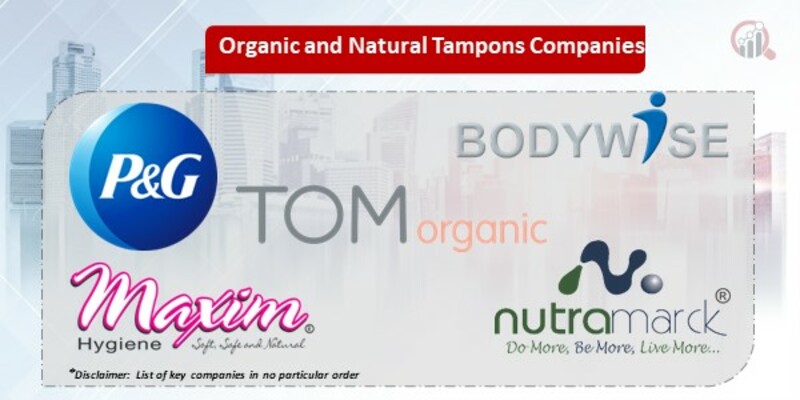 Organic and Natural Tampons Companies

P&G

BODYWISE

TOM organic

Maxim®
Hygiene Soft, Safe and Natural

nutramarck®
Do More, Be More, Live More...

*Disclaimer: List of key companies in no particular order