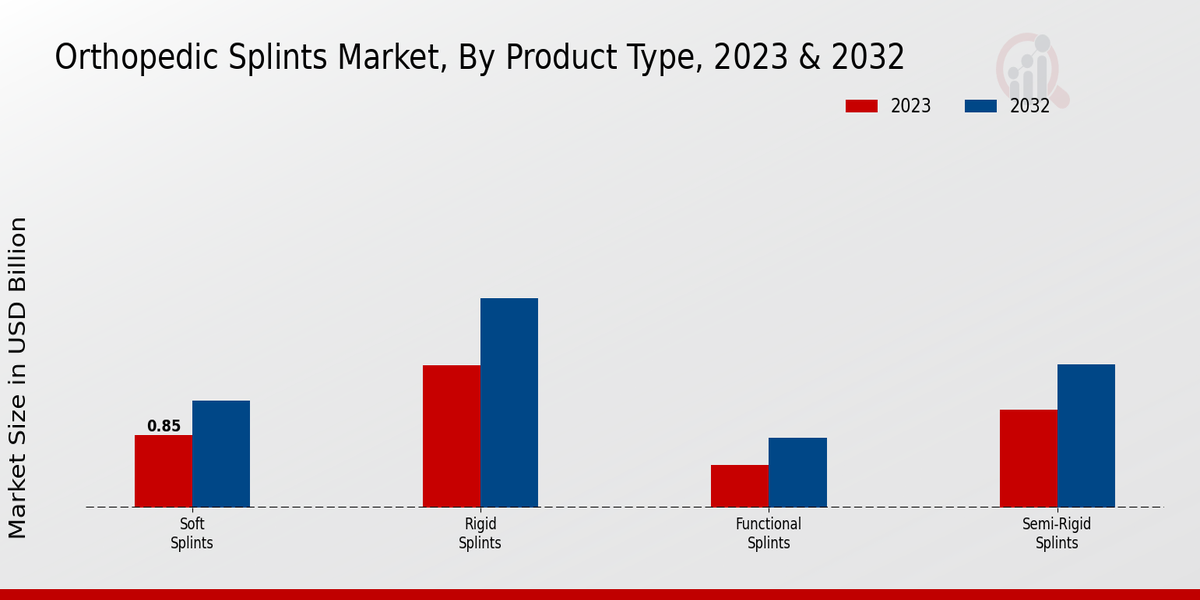 Orthopedic Splints Market, By Product Type, 2023 & 2032

2023
2032

Market Size in USD Billion

0.85

Soft Splints
Rigid Splints
Functional Splints
Semi-Rigid Splints