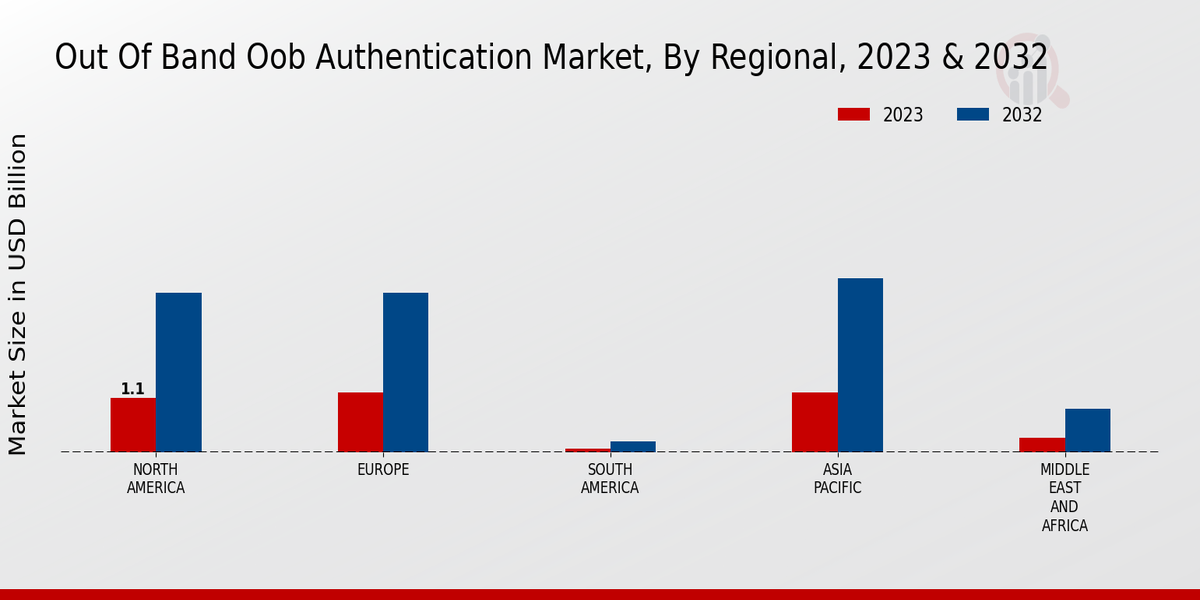 Out Of Band Oob Authentication Market, By Regional, 2023 & 2032

2023 2032

Market Size in USD Billion

1.1

NORTH AMERICA

EUROPE

SOUTH AMERICA

ASIA PACIFIC

MIDDLE EAST AND AFRICA