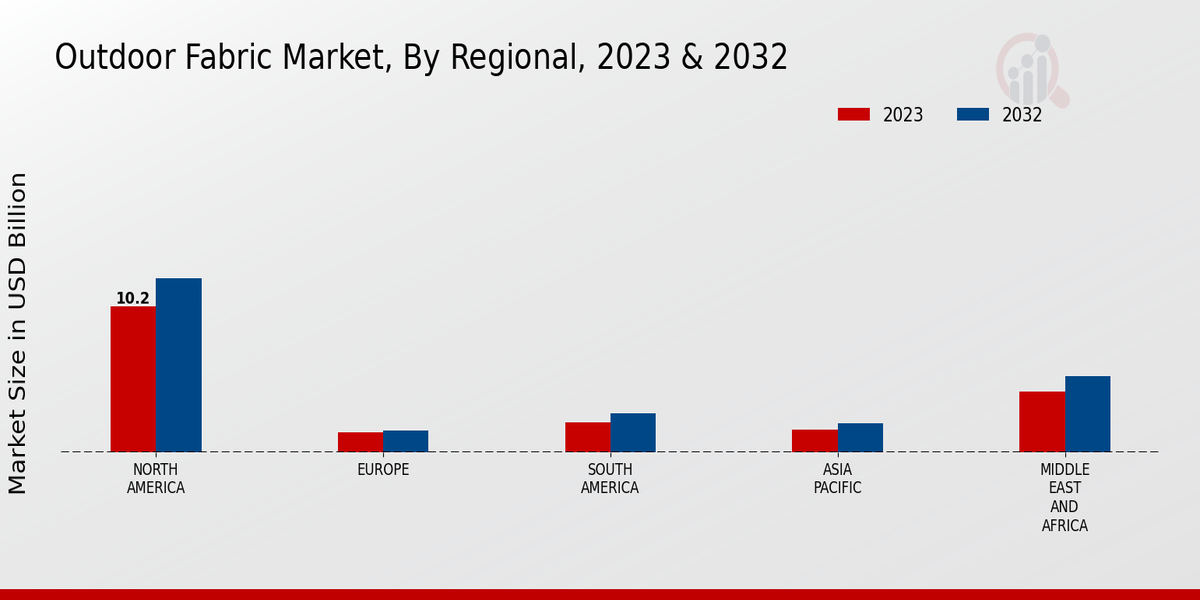 Outdoor Fabric Market, By Regional, 2023 & 2032

2023
2032

Market Size in USD Billion

10.2

NORTH AMERICA
EUROPE
SOUTH AMERICA
ASIA PACIFIC
MIDDLE EAST AND AFRICA