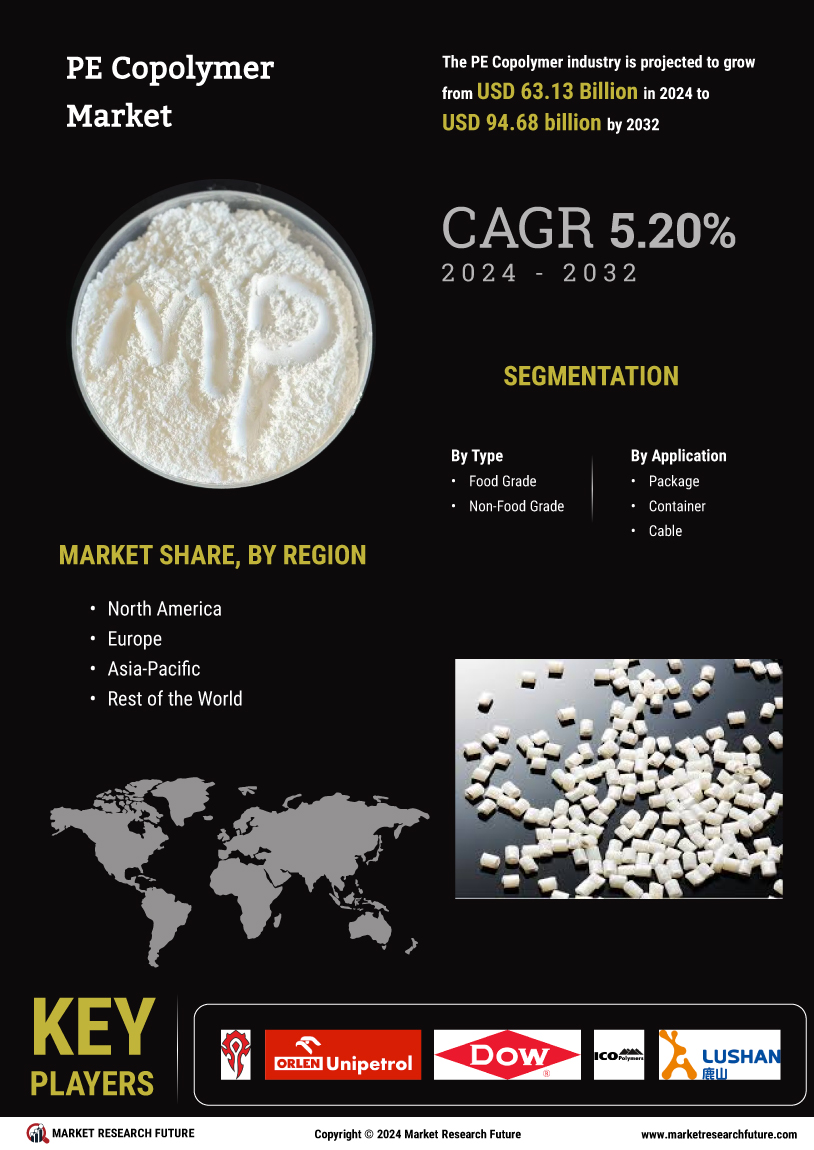 PE Copolymer Market

The PE Copolymer industry is projected to grow from USD 63.13 Billion in 2024 to USD 94.68 billion by 2032

CAGR 5.20%
2024 - 2032

MP

SEGMENTATION

By Type
• Food Grade
• Non-Food Grade

By Application
• Package
• Container
• Cable

MARKET SHARE, BY REGION

• North America
• Europe
• Asia-Pacific
• Rest of the World

KEY PLAYERS

ORLEN Unipetrol
DOW
ICO Polymers
LUSHAN 鹿山

MARKET RESEARCH FUTURE
Copyright © 2024 Market Research Future
www.marketresearchfuture.com