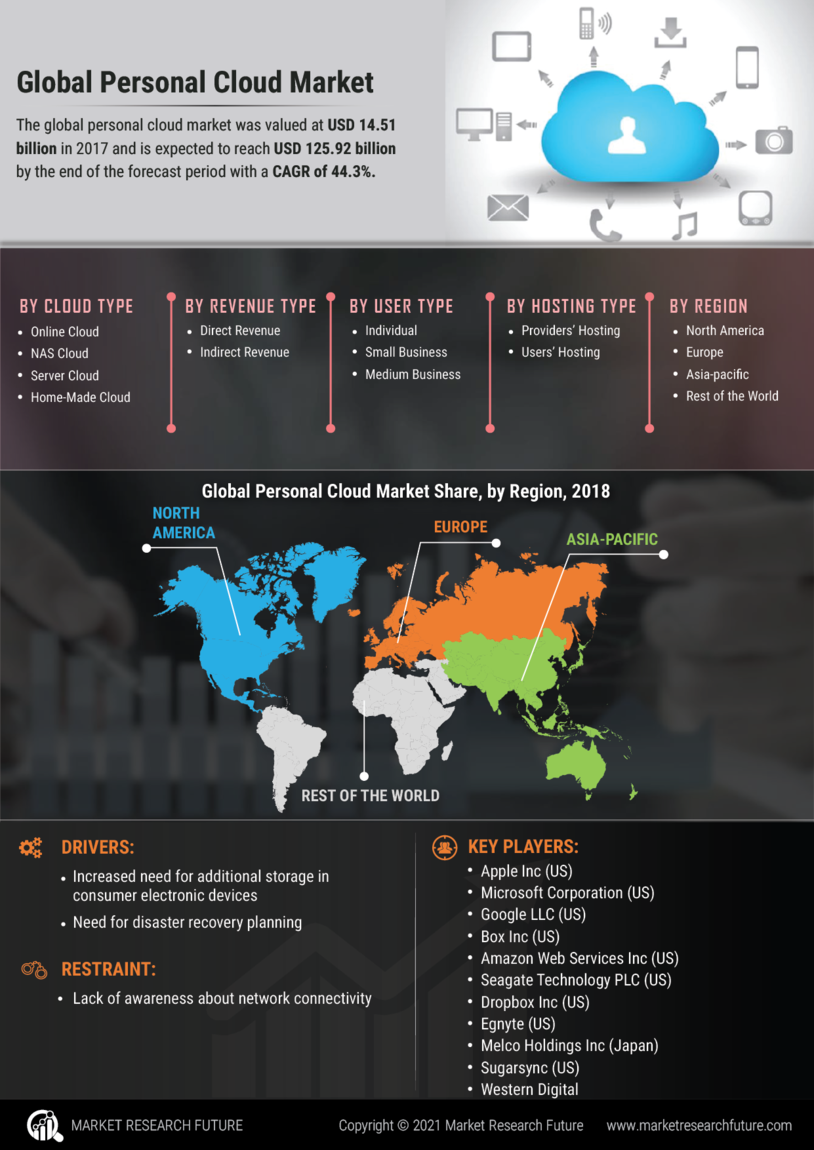 Global Personal Cloud Market

The global personal cloud market was valued at USD 14.51 billion in 2017 and is expected to reach USD 125.92 billion by the end of the forecast period with a CAGR of 44.3%.

BY CLOUD TYPE
- Online Cloud
- NAS Cloud
- Server Cloud
- Home-Made Cloud

BY REVENUE TYPE
- Direct Revenue
- Indirect Revenue

BY USER TYPE
- Individual
- Small Business
- Medium Business

BY HOSTING TYPE
- Providers' Hosting
- Users' Hosting

BY REGION
- North America
- Europe
- Asia-pacific
- Rest of the World

Global Personal Cloud Market Share, by Region, 2018

NORTH AMERICA
EUROPE
ASIA-PACIFIC
REST OF THE WORLD

DRIVERS:
- Increased need for additional storage in consumer electronic devices
- Need for disaster recovery planning

RESTRAINT:
- Lack of awareness about network connectivity

KEY PLAYERS:
- Apple Inc (US)
- Microsoft Corporation (US)
- Google LLC (US)
- Box Inc (US)
- Amazon Web Services Inc (US)
- Seagate Technology PLC (US)
- Dropbox Inc (US)
- Egnyte (US)
- Melco Holdings Inc (Japan)
- Sugarsync (US)
- Western Digital

MARKET RESEARCH FUTURE
Copyright © 2021 Market Research Future
www.marketresearchfuture.com