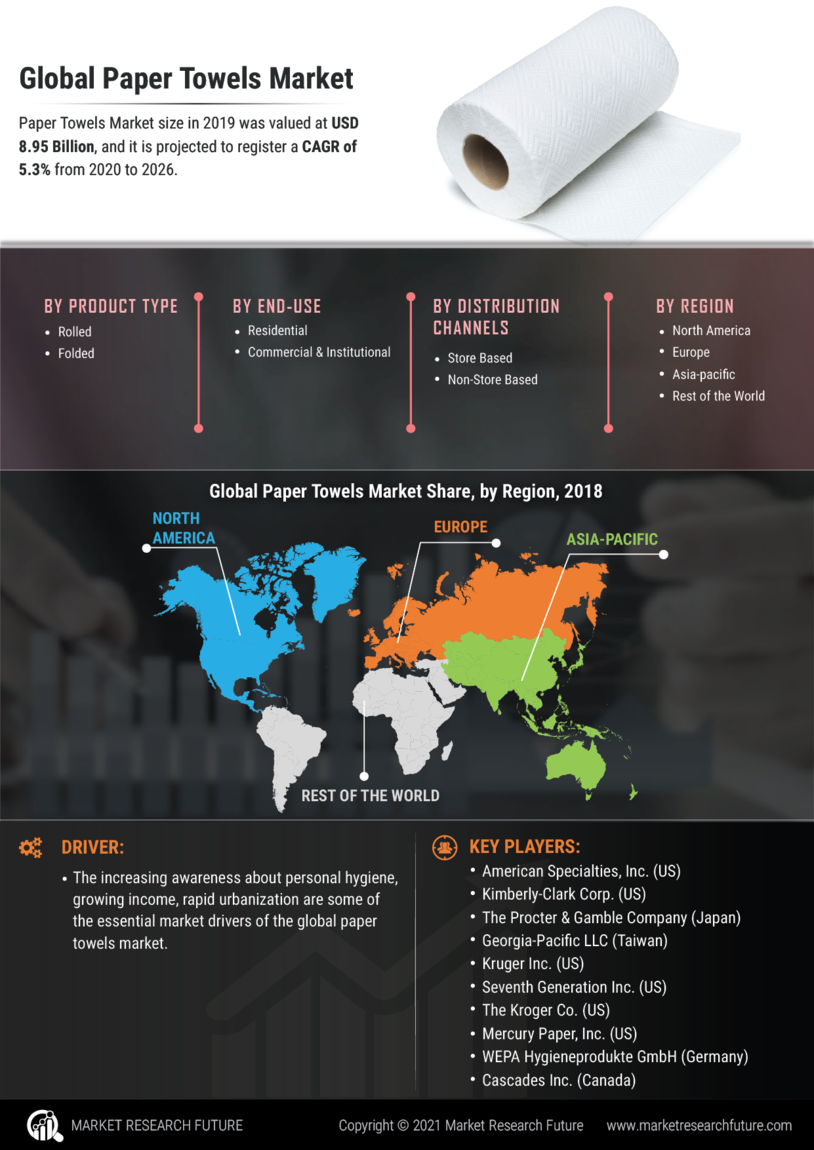 Global Paper Towels Market

Paper Towels Market size in 2019 was valued at USD 8.95 Billion, and it is projected to register a CAGR of 5.3% from 2020 to 2026.

BY PRODUCT TYPE
• Rolled
• Folded

BY END-USE
• Residential
• Commercial & Institutional

BY DISTRIBUTION CHANNELS
• Store Based
• Non-Store Based

BY REGION
• North America
• Europe
• Asia-pacific
• Rest of the World

Global Paper Towels Market Share, by Region, 2018

NORTH AMERICA
EUROPE
ASIA-PACIFIC
REST OF THE WORLD

DRIVER:
• The increasing awareness about personal hygiene, growing income, rapid urbanization are some of the essential market drivers of the global paper towels market.

KEY PLAYERS:
• American Specialties, Inc. (US)
• Kimberly-Clark Corp. (US)
• The Procter & Gamble Company (Japan)
• Georgia-Pacific LLC (Taiwan)
• Kruger Inc. (US)
• Seventh Generation Inc. (US)
• The Kroger Co. (US)
• Mercury Paper, Inc. (US)
• WEPA Hygieneprodukte GmbH (Germany)
• Cascades Inc. (Canada)

MARKET RESEARCH FUTURE
Copyright © 2021 Market Research Future
www.marketresearchfuture.com