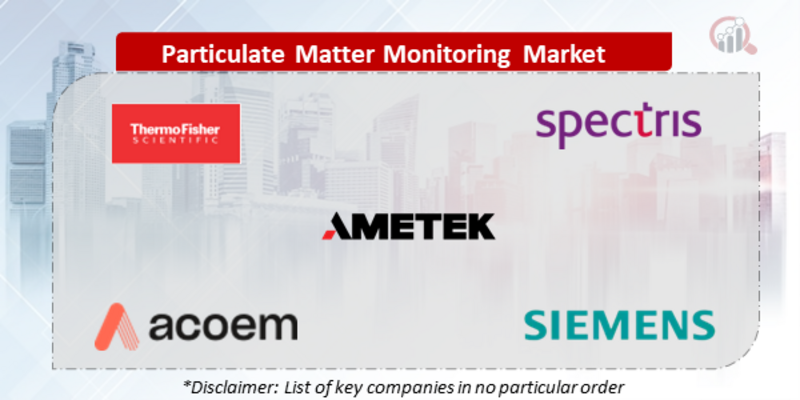 Particulate Matter Monitoring Market

ThermoFisher SCIENTIFIC

spectris

AMETEK

acoem

SIEMENS

*Disclaimer: List of key companies in no particular order