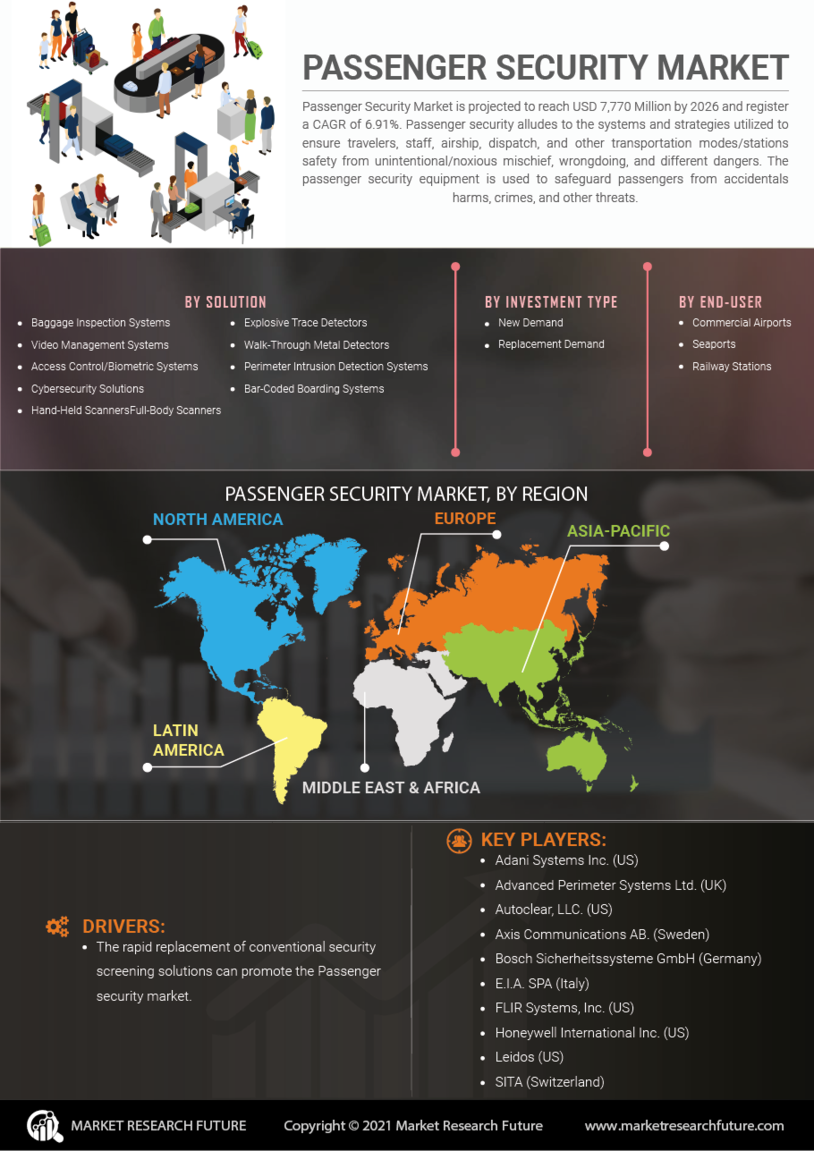 PASSENGER SECURITY MARKET

Passenger Security Market is projected to reach USD 7,770 Million by 2026 and register a CAGR of 6.91%. Passenger security alludes to the systems and strategies utilized to ensure travelers, staff, airship, dispatch, and other transportation modes/stations safety from unintentional/noxious mischief, wrongdoing, and different dangers. The passenger security equipment is used to safeguard passengers from accidentals harms, crimes, and other threats.

BY SOLUTION
- Baggage Inspection Systems
- Video Management Systems
- Access Control/Biometric Systems
- Cybersecurity Solutions
- Hand-Held ScannersFull-Body Scanners
- Explosive Trace Detectors
- Walk-Through Metal Detectors
- Perimeter Intrusion Detection Systems
- Bar-Coded Boarding Systems

BY INVESTMENT TYPE
- New Demand
- Replacement Demand

BY END-USER
- Commercial Airports
- Seaports
- Railway Stations

PASSENGER SECURITY MARKET, BY REGION
NORTH AMERICA
EUROPE
ASIA-PACIFIC
LATIN AMERICA
MIDDLE EAST & AFRICA

DRIVERS:
- The rapid replacement of conventional security screening solutions can promote the Passenger security market.

KEY PLAYERS:
- Adani Systems Inc. (US)
- Advanced Perimeter Systems Ltd. (UK)
- Autoclear, LLC. (US)
- Axis Communications AB. (Sweden)
- Bosch Sicherheitssysteme GmbH (Germany)
- E.I.A. SPA (Italy)
- FLIR Systems, Inc. (US)
- Honeywell International Inc. (US)
- Leidos (US)
- SITA (Switzerland)

MARKET RESEARCH FUTURE
Copyright © 2021 Market Research Future
www.marketresearchfuture.com