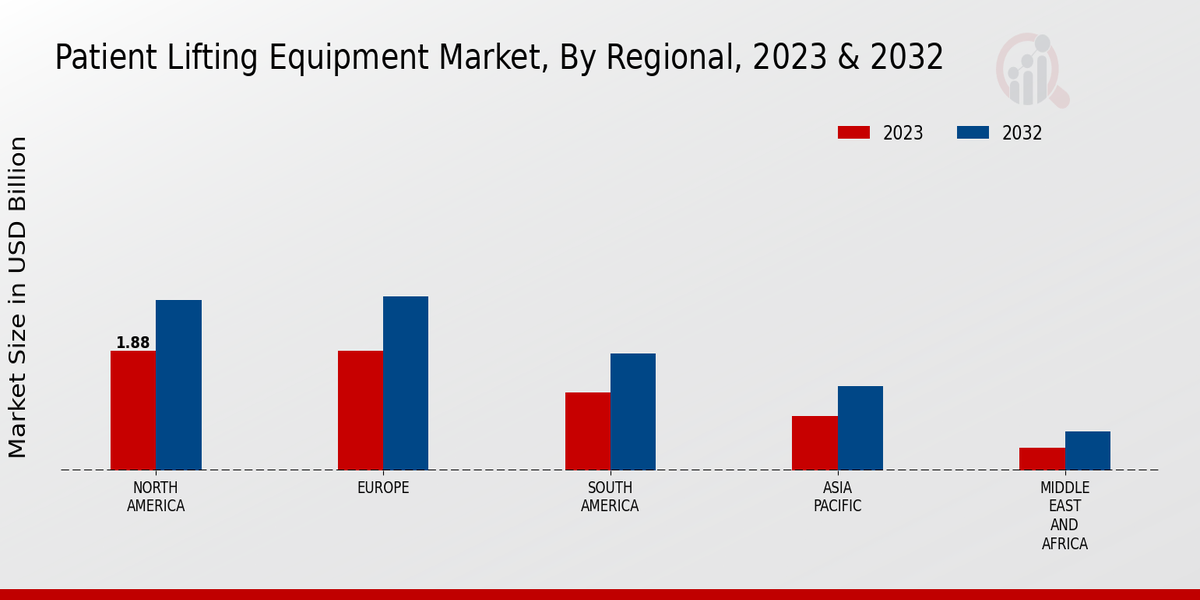 Patient Lifting Equipment Market, By Regional, 2023 & 2032

2023
2032

Market Size in USD Billion

1.88

NORTH AMERICA
EUROPE
SOUTH AMERICA
ASIA PACIFIC
MIDDLE EAST AND AFRICA