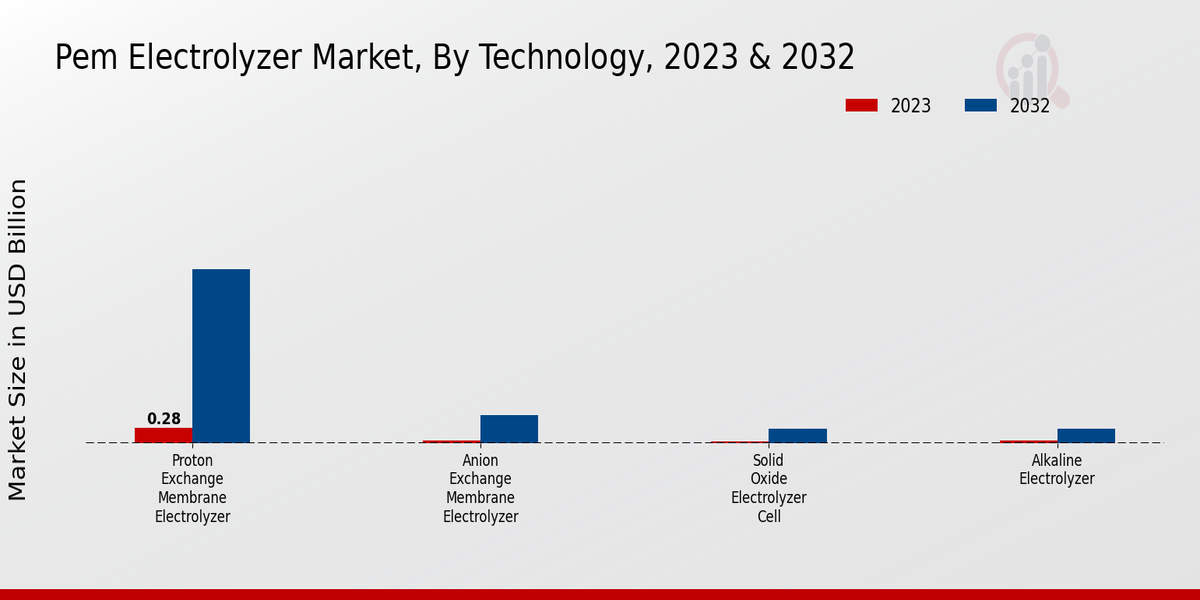 Pem Electrolyzer Market, By Technology, 2023 & 2032

2023 2032

Market Size in USD Billion

0.28

Proton Exchange Membrane Electrolyzer

Anion Exchange Membrane Electrolyzer

Solid Oxide Electrolyzer Cell

Alkaline Electrolyzer