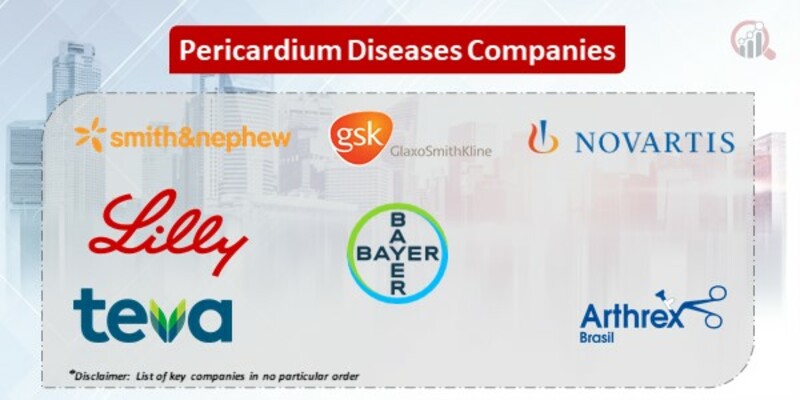 Pericardium Diseases Companies

smith&nephew

gsk GlaxoSmithKline

NOVARTIS

Lilly

BAYER
BAYER

teva

Arthrex
Brasil

*Disclaimer: List of key companies in no particular order