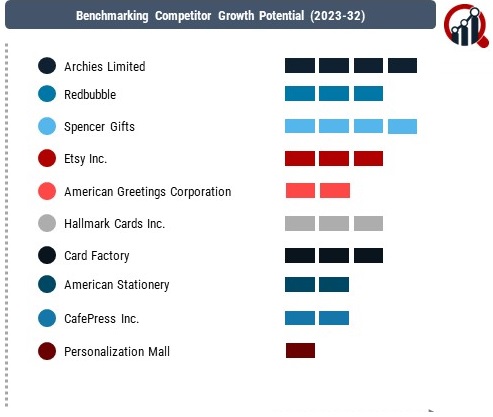 Benchmarking Competitor Growth Potential (2023-32)

Archies Limited
Redbubble
Spencer Gifts
Etsy Inc.
American Greetings Corporation
Hallmark Cards Inc.
Card Factory
American Stationery
CafePress Inc.
Personalization Mall