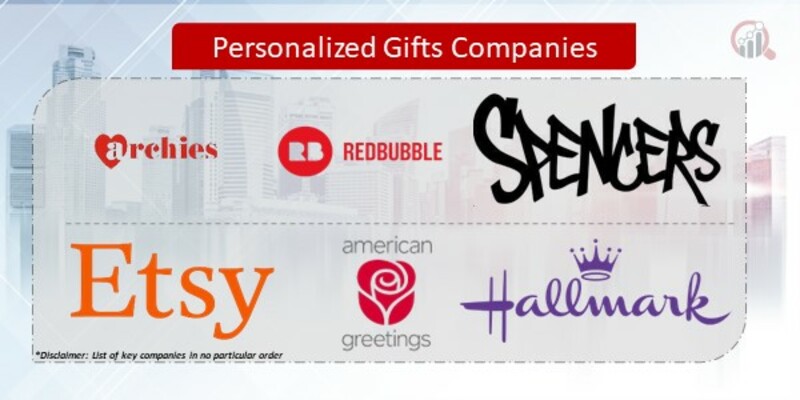 Personalized Gifts Companies

archies

RB REDBUBBLE

SPENCERS

Etsy

american greetings

Hallmark

*Disclaimer: List of key companies in no particular order