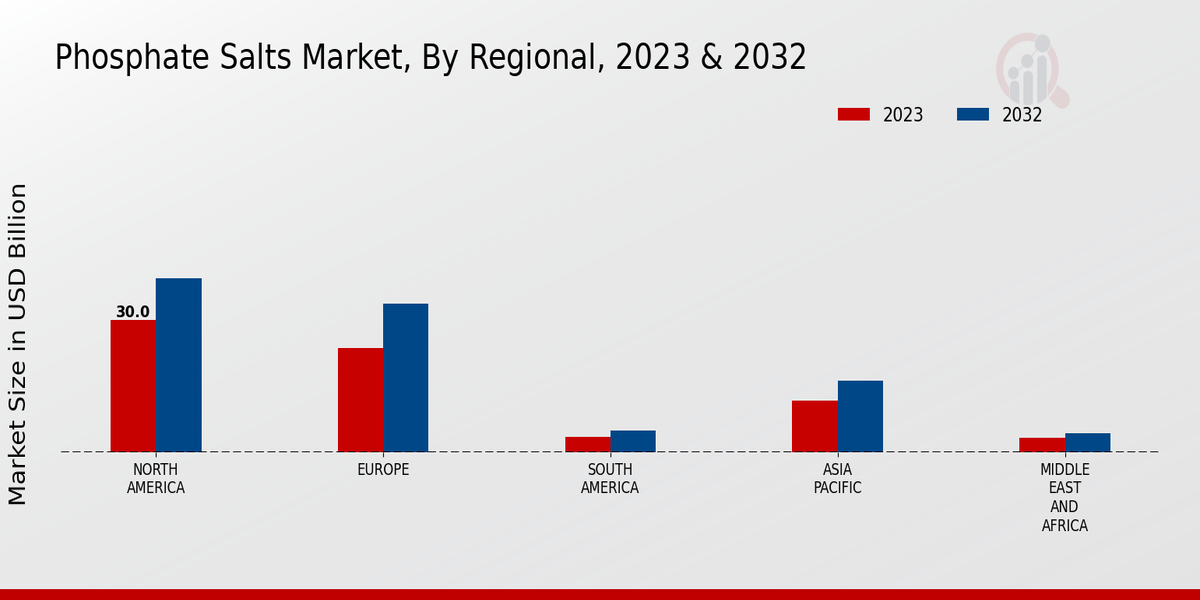 Phosphate Salts Market, By Regional, 2023 & 2032

2023
2032

Market Size in USD Billion

30.0

NORTH AMERICA
EUROPE
SOUTH AMERICA
ASIA PACIFIC
MIDDLE EAST AND AFRICA