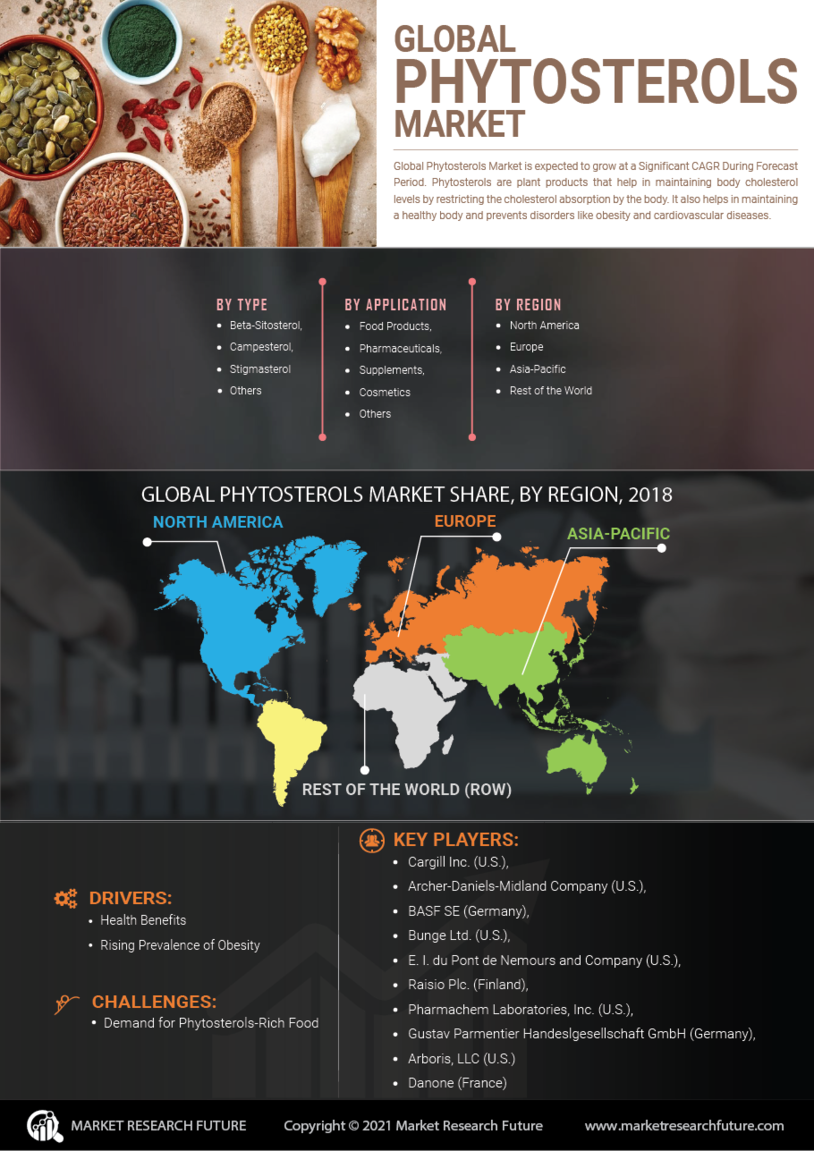 GLOBAL
PHYTOSTEROLS
MARKET

Global Phytosterols Market is expected to grow at a Significant CAGR During Forecast Period. Phytosterols are plant products that help in maintaining body cholesterol levels by restricting the cholesterol absorption by the body. It also helps in maintaining a healthy body and prevents disorders like obesity and cardiovascular diseases.

BY TYPE
- Beta-Sitosterol,
- Campesterol,
- Stigmasterol
- Others

BY APPLICATION
- Food Products,
- Pharmaceuticals,
- Supplements,
- Cosmetics
- Others

BY REGION
- North America
- Europe
- Asia-Pacific
- Rest of the World

GLOBAL PHYTOSTEROLS MARKET SHARE, BY REGION, 2018

NORTH AMERICA
EUROPE
ASIA-PACIFIC
REST OF THE WORLD (ROW)

DRIVERS:
- Health Benefits
- Rising Prevalence of Obesity

CHALLENGES:
- Demand for Phytosterols-Rich Food

KEY PLAYERS:
- Cargill Inc. (U.S.),
- Archer-Daniels-Midland Company (U.S.),
- BASF SE (Germany),
- Bunge Ltd. (U.S.),
- E. I. du Pont de Nemours and Company (U.S.),
- Raisio Plc. (Finland),
- Pharmachem Laboratories, Inc. (U.S.),
- Gustav Parmentier Handeslgesellschaft GmbH (Germany),
- Arboris, LLC (U.S.)
- Danone (France)

MARKET RESEARCH FUTURE
Copyright © 2021 Market Research Future
www.marketresearchfuture.com