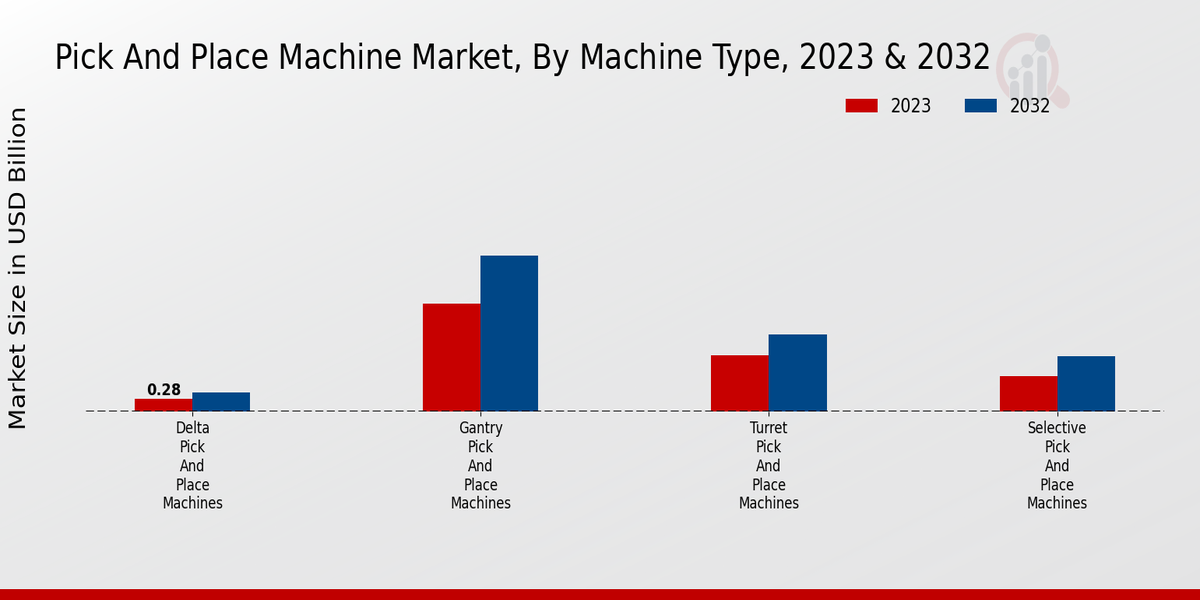 Pick And Place Machine Market, By Machine Type, 2023 & 2032

2023 2032

Market Size in USD Billion

0.28

Delta Pick And Place Machines

Gantry Pick And Place Machines

Turret Pick And Place Machines

Selective Pick And Place Machines