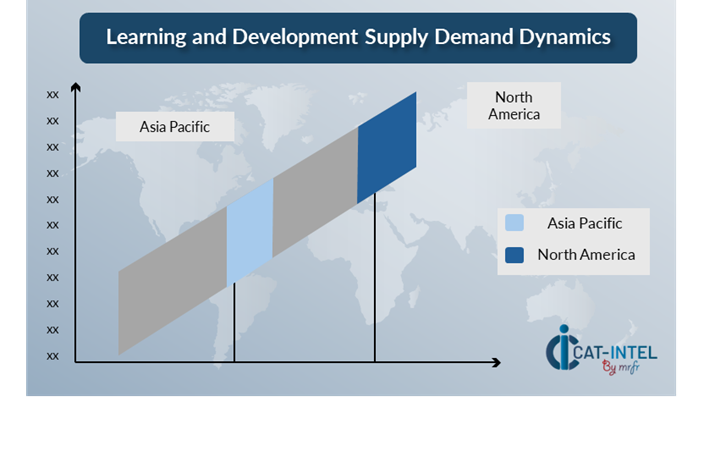 Learning and Development Supply Demand Dynamics

xx
xx
xx
xx
xx
xx
xx
xx
xx
xx
xx

Asia Pacific

North America

Asia Pacific
North America

CAT-INTEL
By mrfr