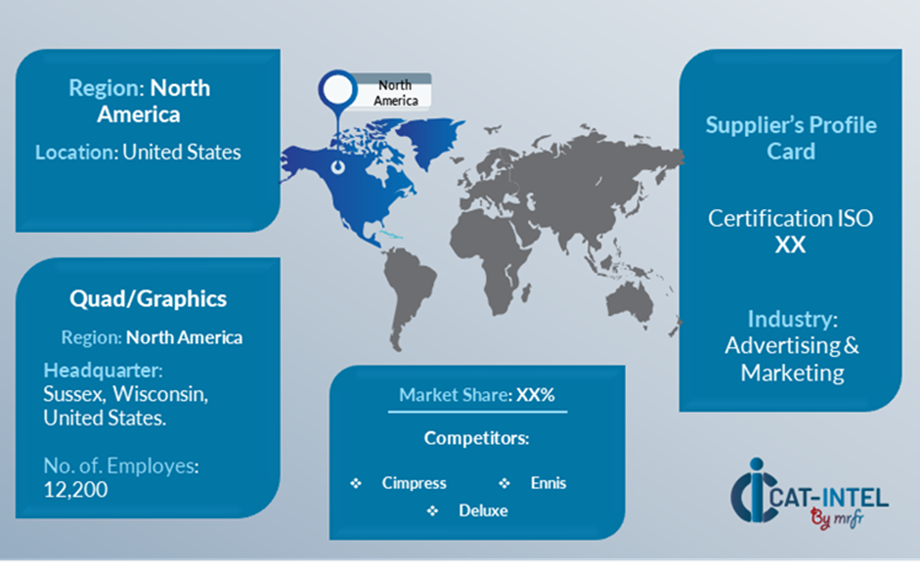 Region: North America

Location: United States

North America

Supplier's Profile Card

Certification ISO XX

Industry: Advertising & Marketing

Quad/Graphics

Region: North America

Headquarter: Sussex, Wisconsin, United States.

No. of. Employes: 12,200

Market Share: XX%

Competitors:

❖ Cimpress ❖ Ennis
❖ Deluxe

CAT-INTEL
By mrfr