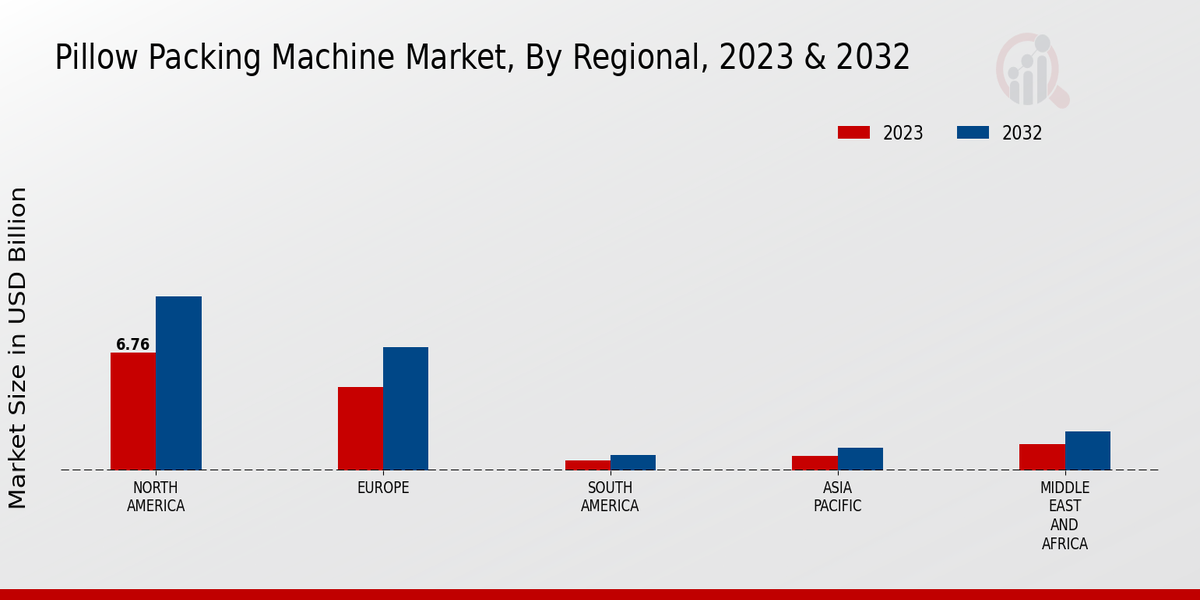 Pillow Packing Machine Market, By Regional, 2023 & 2032

2023
2032

Market Size in USD Billion

6.76

NORTH AMERICA
EUROPE
SOUTH AMERICA
ASIA PACIFIC
MIDDLE EAST AND AFRICA