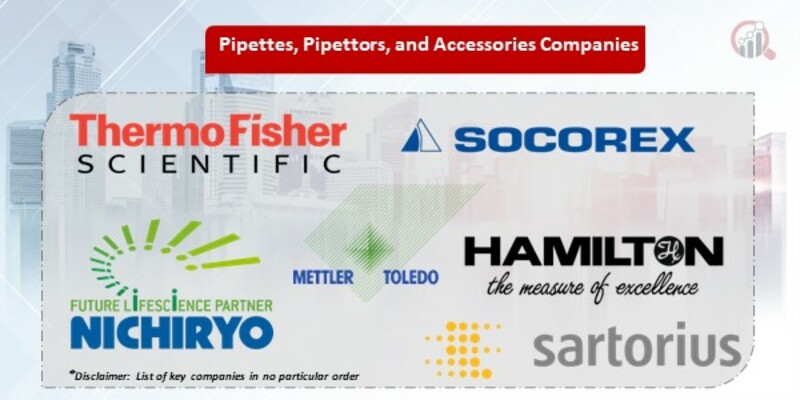 Pipettes, Pipettors, and Accessories Companies

ThermoFisher SCIENTIFIC

SOCOREX

FUTURE LIFESCIENCE PARTNER NICHIRYO

METTLER TOLEDO

HAMILTON the measure of excellence

sartorius

*Disclaimer: List of key companies in no particular order