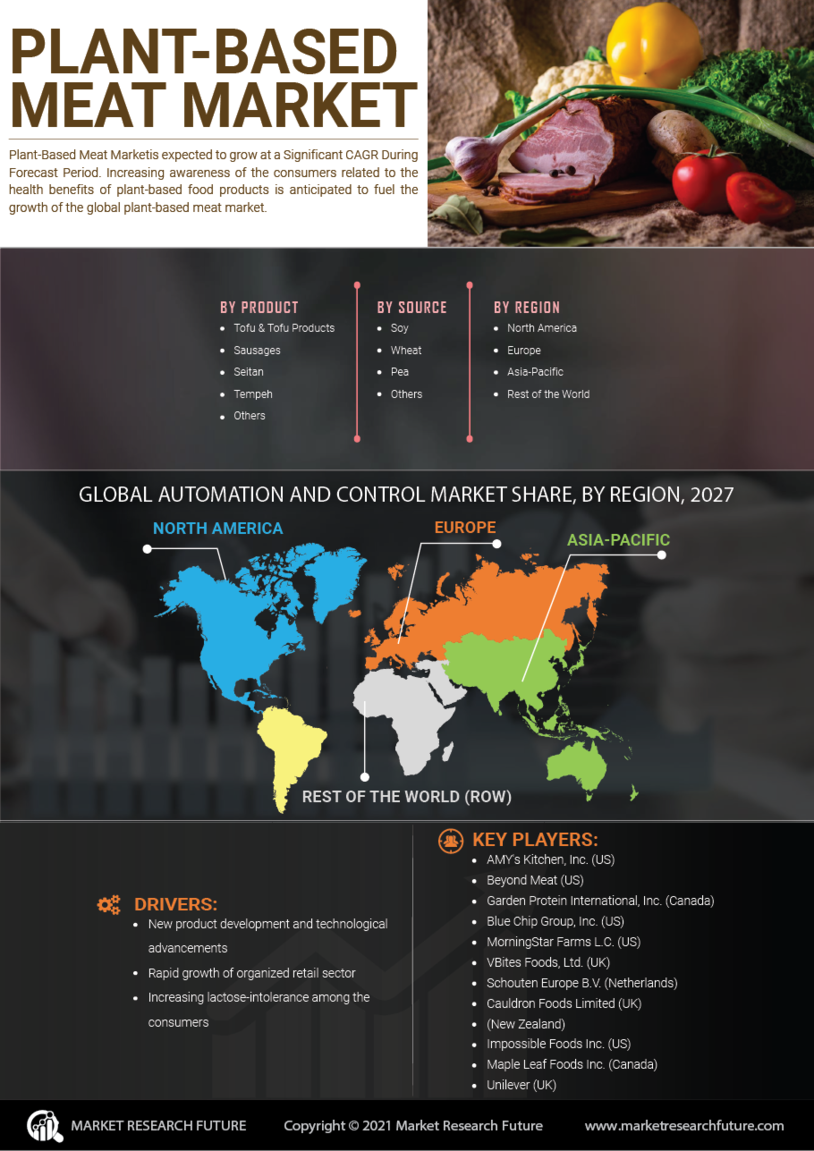 PLANT-BASED MEAT MARKET

Plant-Based Meat Marketis expected to grow at a Significant CAGR During Forecast Period. Increasing awareness of the consumers related to the health benefits of plant-based food products is anticipated to fuel the growth of the global plant-based meat market.

BY PRODUCT
- Tofu & Tofu Products
- Sausages
- Seitan
- Tempeh
- Others

BY SOURCE
- Soy
- Wheat
- Pea
- Others

BY REGION
- North America
- Europe
- Asia-Pacific
- Rest of the World

GLOBAL AUTOMATION AND CONTROL MARKET SHARE, BY REGION, 2027

NORTH AMERICA
EUROPE
ASIA-PACIFIC
REST OF THE WORLD (ROW)

DRIVERS:
- New product development and technological advancements
- Rapid growth of organized retail sector
- Increasing lactose-intolerance among the consumers

KEY PLAYERS:
- AMY's Kitchen, Inc. (US)
- Beyond Meat (US)
- Garden Protein International, Inc. (Canada)
- Blue Chip Group, Inc. (US)
- MorningStar Farms L.C. (US)
- VBites Foods, Ltd. (UK)
- Schouten Europe B.V. (Netherlands)
- Cauldron Foods Limited (UK)
- (New Zealand)
- Impossible Foods Inc. (US)
- Maple Leaf Foods Inc. (Canada)
- Unilever (UK)

MARKET RESEARCH FUTURE
Copyright © 2021 Market Research Future
www.marketresearchfuture.com