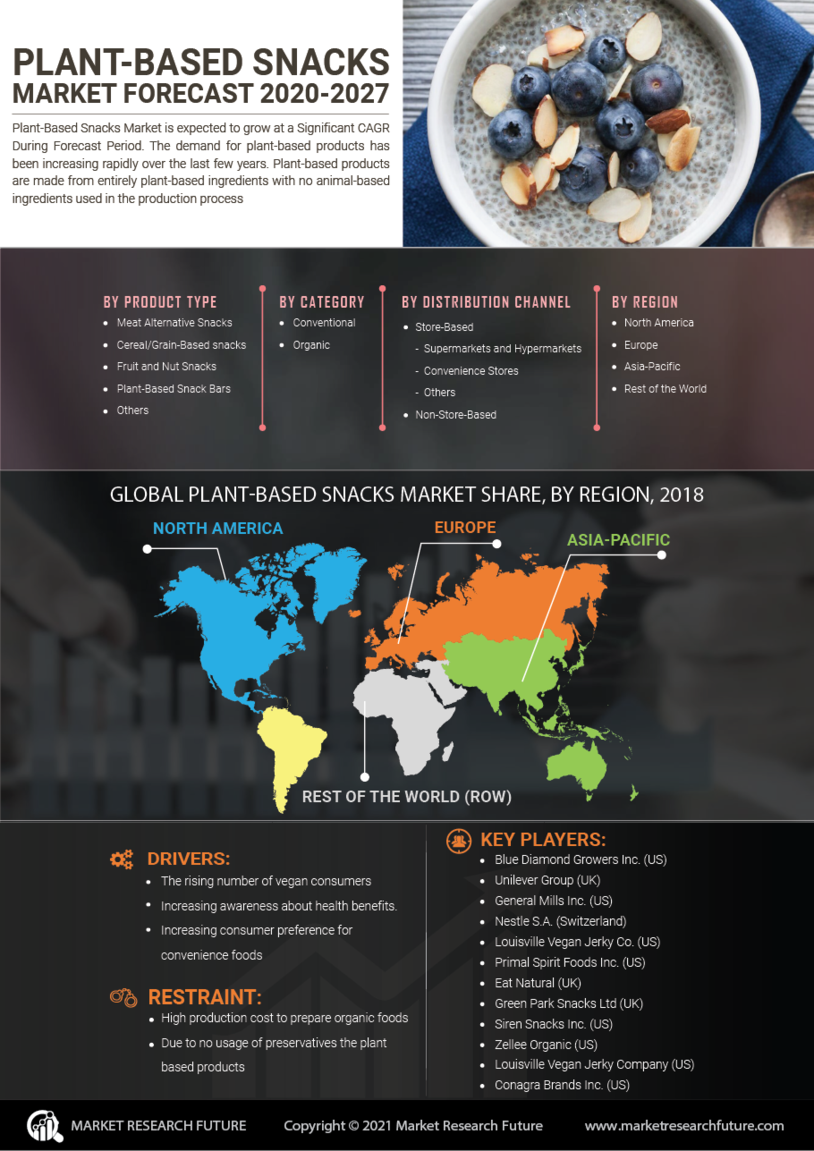 PLANT-BASED SNACKS
MARKET FORECAST 2020-2027

Plant-Based Snacks Market is expected to grow at a Significant CAGR During Forecast Period. The demand for plant-based products has been increasing rapidly over the last few years. Plant-based products are made from entirely plant-based ingredients with no animal-based ingredients used in the production process

BY PRODUCT TYPE
- Meat Alternative Snacks
- Cereal/Grain-Based snacks
- Fruit and Nut Snacks
- Plant-Based Snack Bars
- Others

BY CATEGORY
- Conventional
- Organic

BY DISTRIBUTION CHANNEL
- Store-Based
 - Supermarkets and Hypermarkets
 - Convenience Stores
 - Others
- Non-Store-Based

BY REGION
- North America
- Europe
- Asia-Pacific
- Rest of the World

GLOBAL PLANT-BASED SNACKS MARKET SHARE, BY REGION, 2018

NORTH AMERICA
EUROPE
ASIA-PACIFIC
REST OF THE WORLD (ROW)

DRIVERS:
- The rising number of vegan consumers
- Increasing awareness about health benefits.
- Increasing consumer preference for convenience foods

RESTRAINT:
- High production cost to prepare organic foods
- Due to no usage of preservatives the plant based products

KEY PLAYERS:
- Blue Diamond Growers Inc. (US)
- Unilever Group (UK)
- General Mills Inc. (US)
- Nestle S.A. (Switzerland)
- Louisville Vegan Jerky Co. (US)
- Primal Spirit Foods Inc. (US)
- Eat Natural (UK)
- Green Park Snacks Ltd (UK)
- Siren Snacks Inc. (US)
- Zellee Organic (US)
- Louisville Vegan Jerky Company (US)
- Conagra Brands Inc. (US)

MARKET RESEARCH FUTURE
Copyright © 2021 Market Research Future
www.marketresearchfuture.com