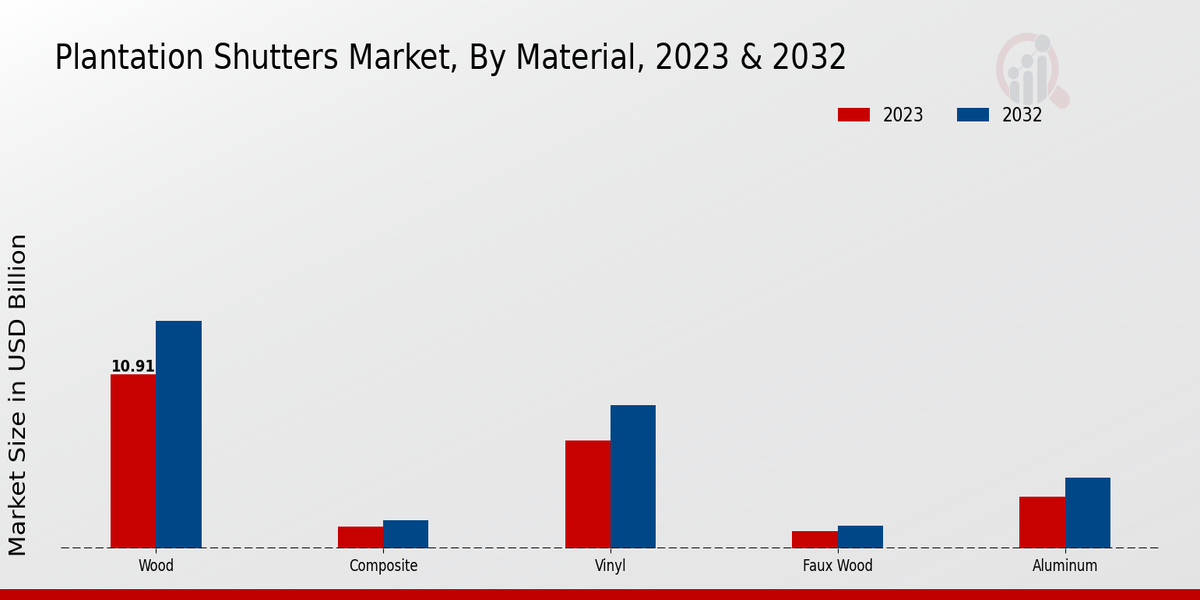 Plantation Shutters Market, By Material, 2023 & 2032

2023
2032

Market Size in USD Billion

10.91

Wood
Composite
Vinyl
Faux Wood
Aluminum