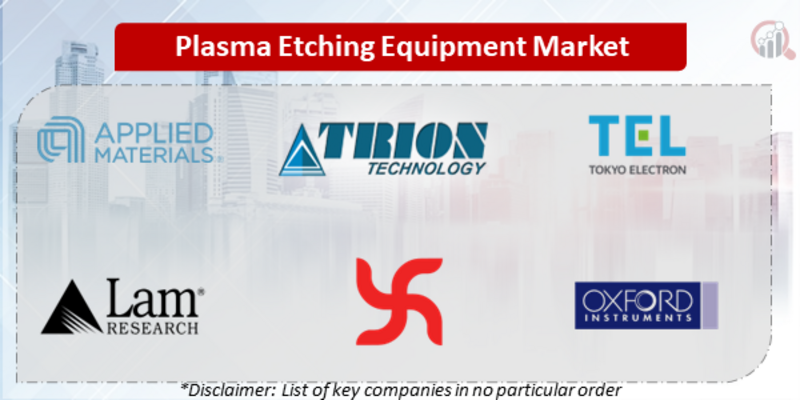 Plasma Etching Equipment Market

APPLIED MATERIALS

TRION TECHNOLOGY

TEL
TOKYO ELECTRON

Lam RESEARCH

OXFORD INSTRUMENTS

*Disclaimer: List of key companies in no particular order