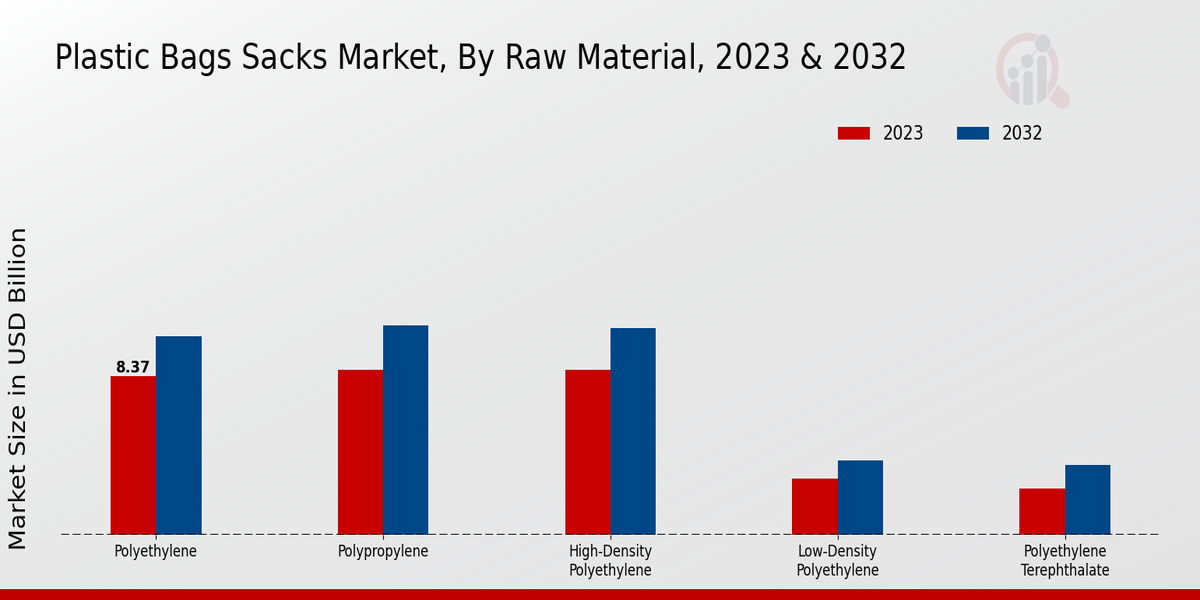 Plastic Bags Sacks Market, By Raw Material, 2023 & 2032

2023
2032

Market Size in USD Billion

8.37

Polyethylene
Polypropylene
High-Density Polyethylene
Low-Density Polyethylene
Polyethylene Terephthalate