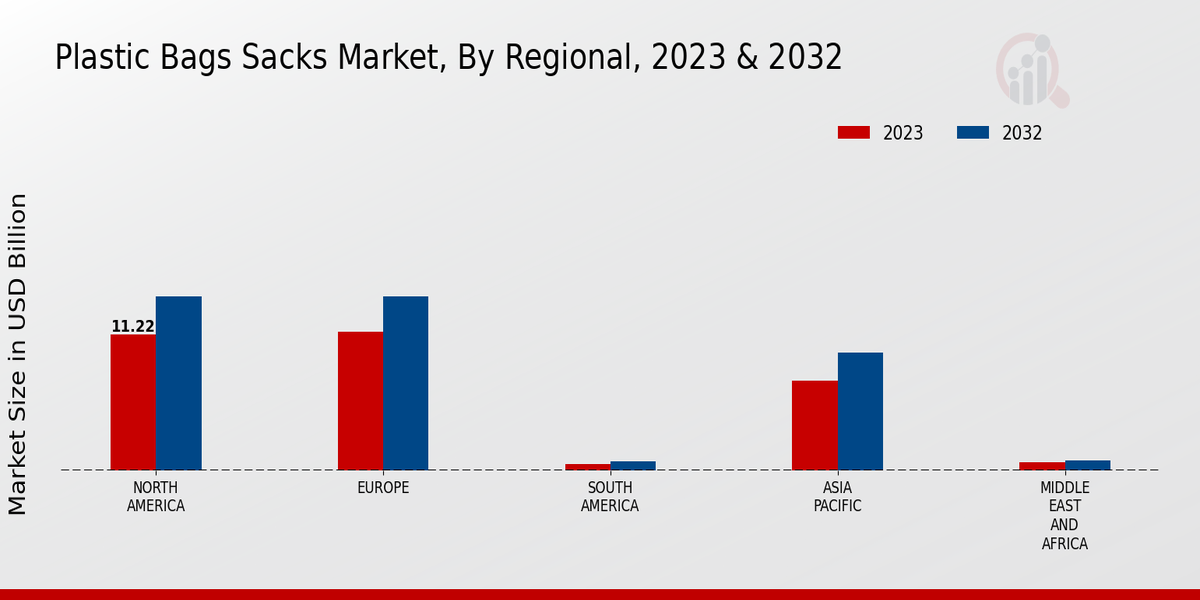 Plastic Bags Sacks Market, By Regional, 2023 & 2032

2023
2032

Market Size in USD Billion

11.22

NORTH AMERICA
EUROPE
SOUTH AMERICA
ASIA PACIFIC
MIDDLE EAST AND AFRICA