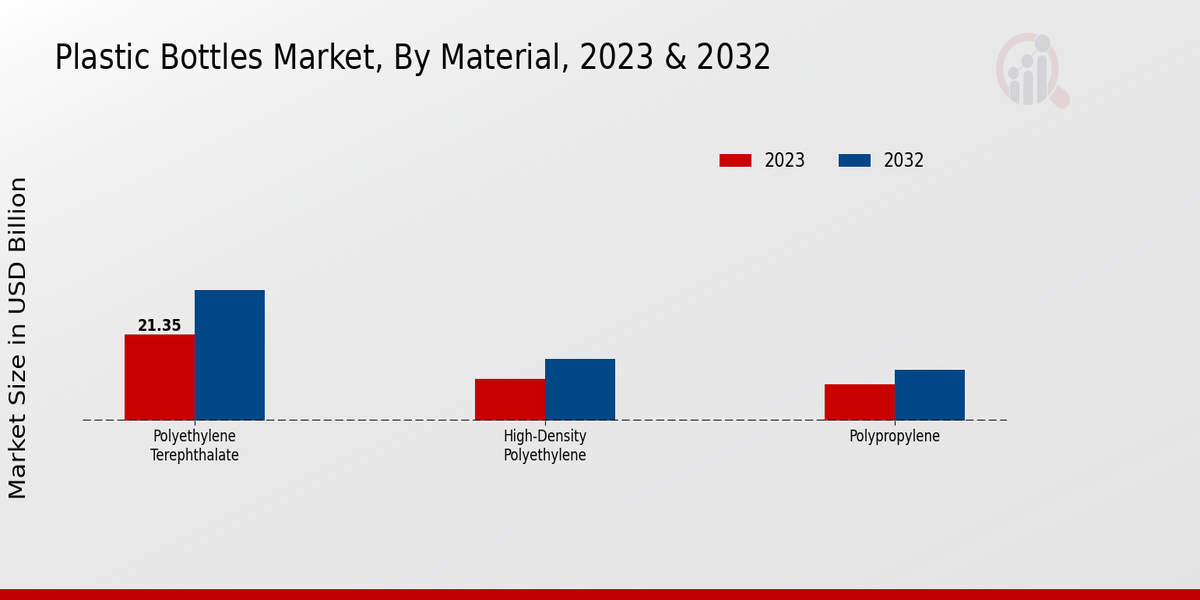 Plastic Bottles Market, By Material, 2023 & 2032

2023
2032

Market Size in USD Billion

21.35

Polyethylene Terephthalate

High-Density Polyethylene

Polypropylene