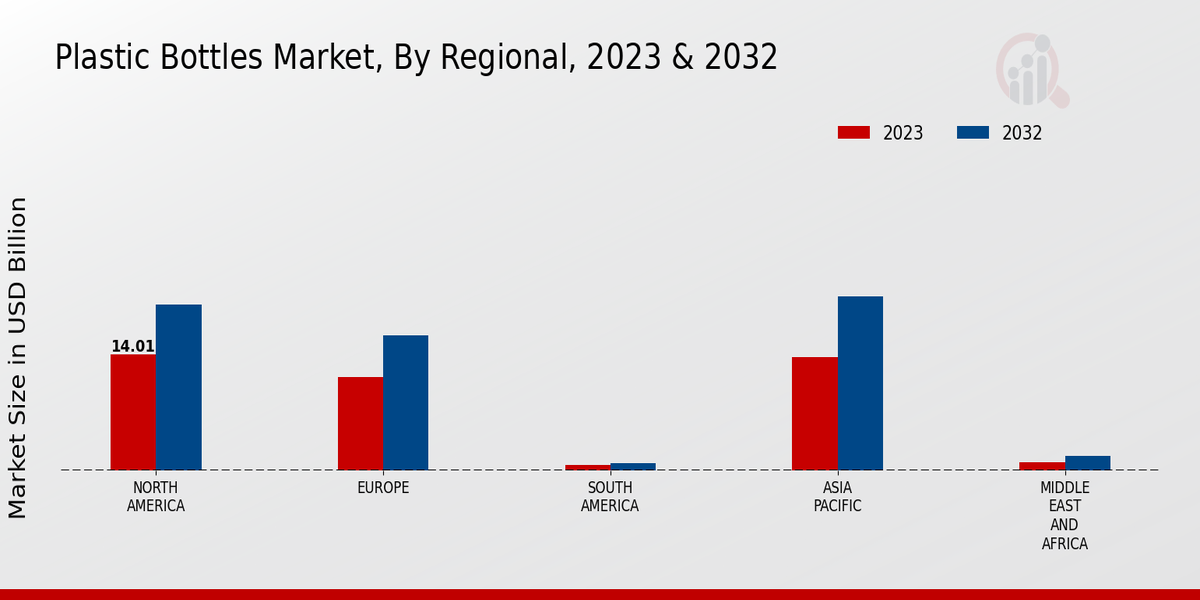 Plastic Bottles Market, By Regional, 2023 & 2032

2023
2032

Market Size in USD Billion

14.01

NORTH AMERICA
EUROPE
SOUTH AMERICA
ASIA PACIFIC
MIDDLE EAST AND AFRICA