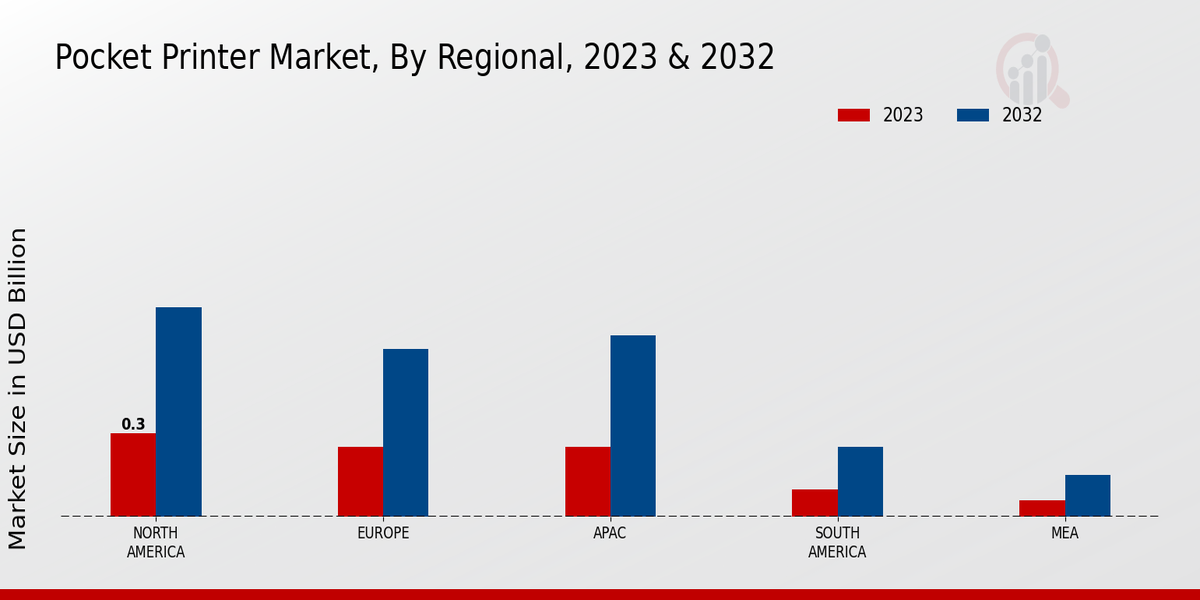 Pocket Printer Market, By Regional, 2023 & 2032

2023
2032

Market Size in USD Billion

0.3

NORTH AMERICA
EUROPE
APAC
SOUTH AMERICA
MEA