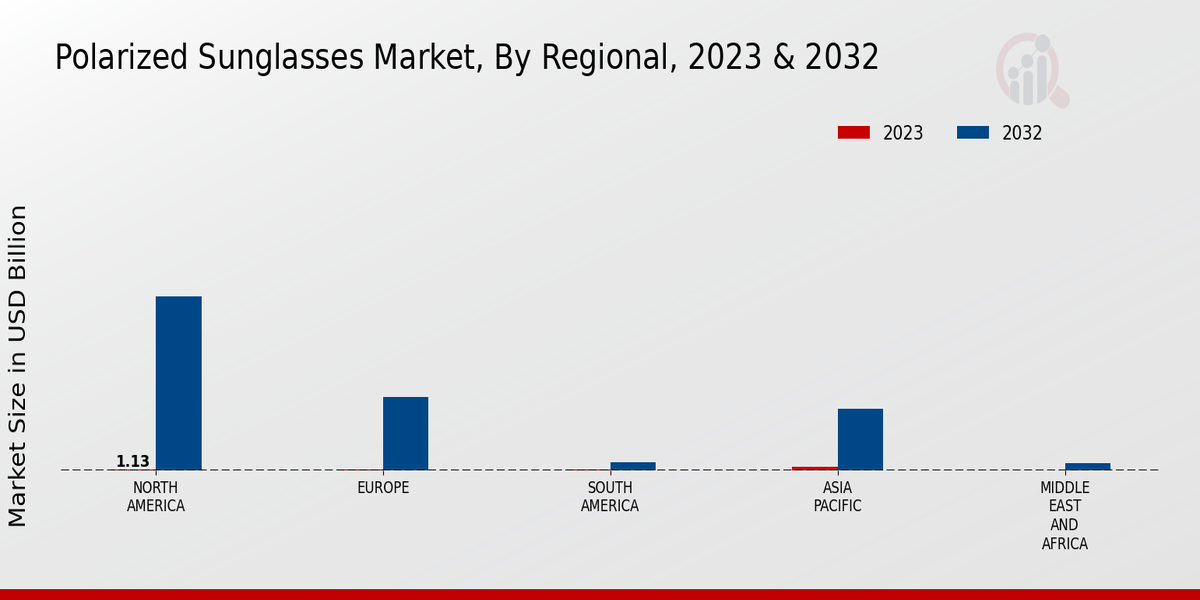 Polarized Sunglasses Market, By Regional, 2023 & 2032

2023 2032

Market Size in USD Billion

1.13

NORTH AMERICA

EUROPE

SOUTH AMERICA

ASIA PACIFIC

MIDDLE EAST AND AFRICA