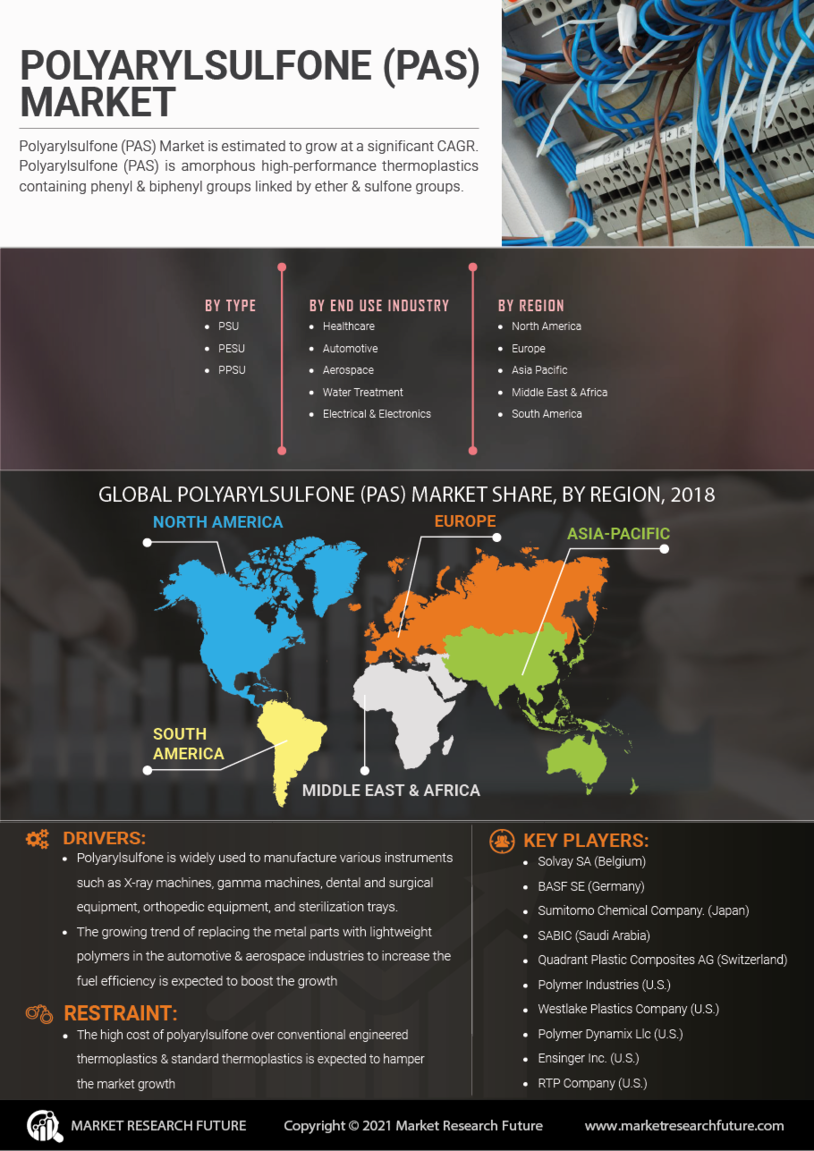 POLYARYLSULFONE (PAS) MARKET

Polyarylsulfone (PAS) Market is estimated to grow at a significant CAGR. Polyarylsulfone (PAS) is amorphous high-performance thermoplastics containing phenyl & biphenyl groups linked by ether & sulfone groups.

BY TYPE
- PSU
- PESU
- PPSU

BY END USE INDUSTRY
- Healthcare
- Automotive
- Aerospace
- Water Treatment
- Electrical & Electronics

BY REGION
- North America
- Europe
- Asia Pacific
- Middle East & Africa
- South America

GLOBAL POLYARYLSULFONE (PAS) MARKET SHARE, BY REGION, 2018

NORTH AMERICA

EUROPE

ASIA-PACIFIC

SOUTH AMERICA

MIDDLE EAST & AFRICA

DRIVERS:
- Polyarylsulfone is widely used to manufacture various instruments such as X-ray machines, gamma machines, dental and surgical equipment, orthopedic equipment, and sterilization trays.
- The growing trend of replacing the metal parts with lightweight polymers in the automotive & aerospace industries to increase the fuel efficiency is expected to boost the growth

RESTRAINT:
- The high cost of polyarylsulfone over conventional engineered thermoplastics & standard thermoplastics is expected to hamper the market growth

KEY PLAYERS:
- Solvay SA (Belgium)
- BASF SE (Germany)
- Sumitomo Chemical Company. (Japan)
- SABIC (Saudi Arabia)
- Quadrant Plastic Composites AG (Switzerland)
- Polymer Industries (U.S.)
- Westlake Plastics Company (U.S.)
- Polymer Dynamix Llc (U.S.)
- Ensinger Inc. (U.S.)
- RTP Company (U.S.)

MARKET RESEARCH FUTURE

Copyright © 2021 Market Research Future

www.marketresearchfuture.com