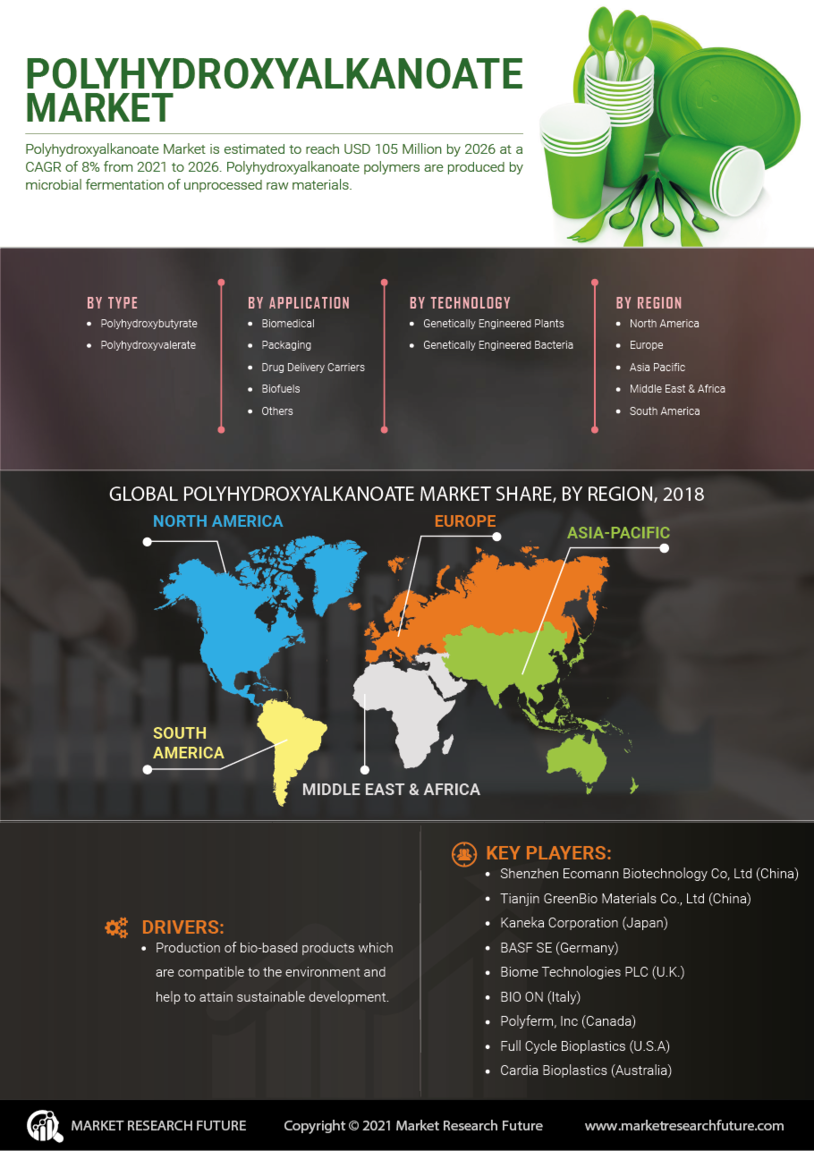 POLYHYDROXYALKANOATE MARKET

Polyhydroxyalkanoate Market is estimated to reach USD 105 Million by 2026 at a CAGR of 8% from 2021 to 2026. Polyhydroxyalkanoate polymers are produced by microbial fermentation of unprocessed raw materials.

BY TYPE
• Polyhydroxybutyrate
• Polyhydroxyvalerate

BY APPLICATION
• Biomedical
• Packaging
• Drug Delivery Carriers
• Biofuels
• Others

BY TECHNOLOGY
• Genetically Engineered Plants
• Genetically Engineered Bacteria

BY REGION
• North America
• Europe
• Asia Pacific
• Middle East & Africa
• South America

GLOBAL POLYHYDROXYALKANOATE MARKET SHARE, BY REGION, 2018

NORTH AMERICA
EUROPE
ASIA-PACIFIC
SOUTH AMERICA
MIDDLE EAST & AFRICA

DRIVERS:
• Production of bio-based products which are compatible to the environment and help to attain sustainable development.

KEY PLAYERS:
• Shenzhen Ecomann Biotechnology Co, Ltd (China)
• Tianjin GreenBio Materials Co., Ltd (China)
• Kaneka Corporation (Japan)
• BASF SE (Germany)
• Biome Technologies PLC (U.K.)
• BIO ON (Italy)
• Polyferm, Inc (Canada)
• Full Cycle Bioplastics (U.S.A)
• Cardia Bioplastics (Australia)

MARKET RESEARCH FUTURE
Copyright © 2021 Market Research Future
www.marketresearchfuture.com