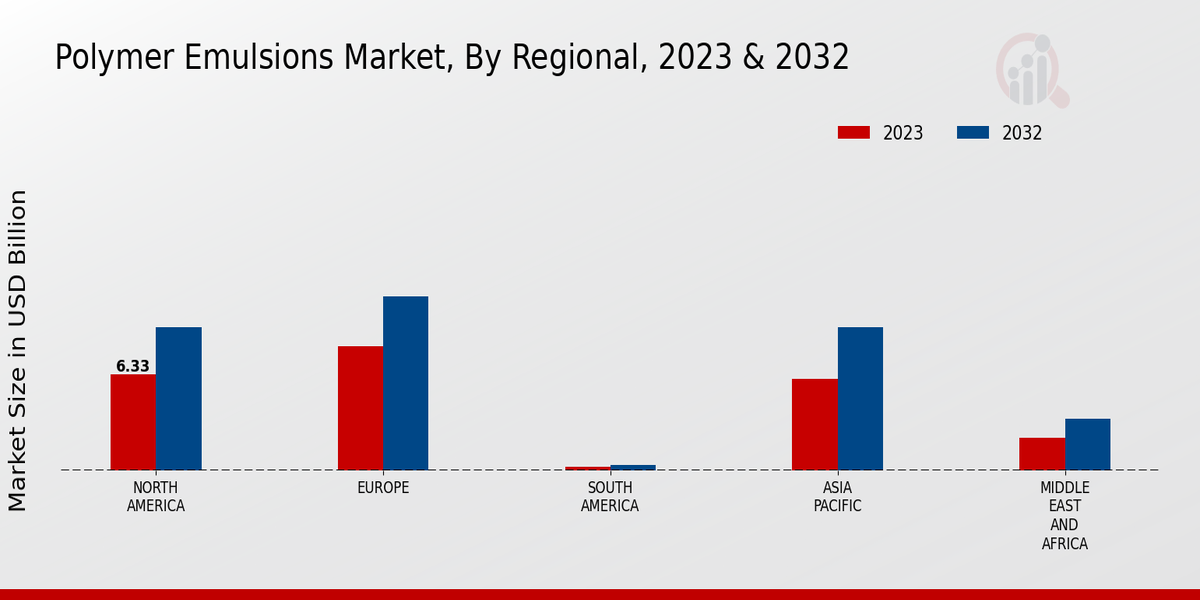 Polymer Emulsions Market, By Regional, 2023 & 2032

2023 2032

Market Size in USD Billion

6.33

NORTH AMERICA

EUROPE

SOUTH AMERICA

ASIA PACIFIC

MIDDLE EAST AND AFRICA