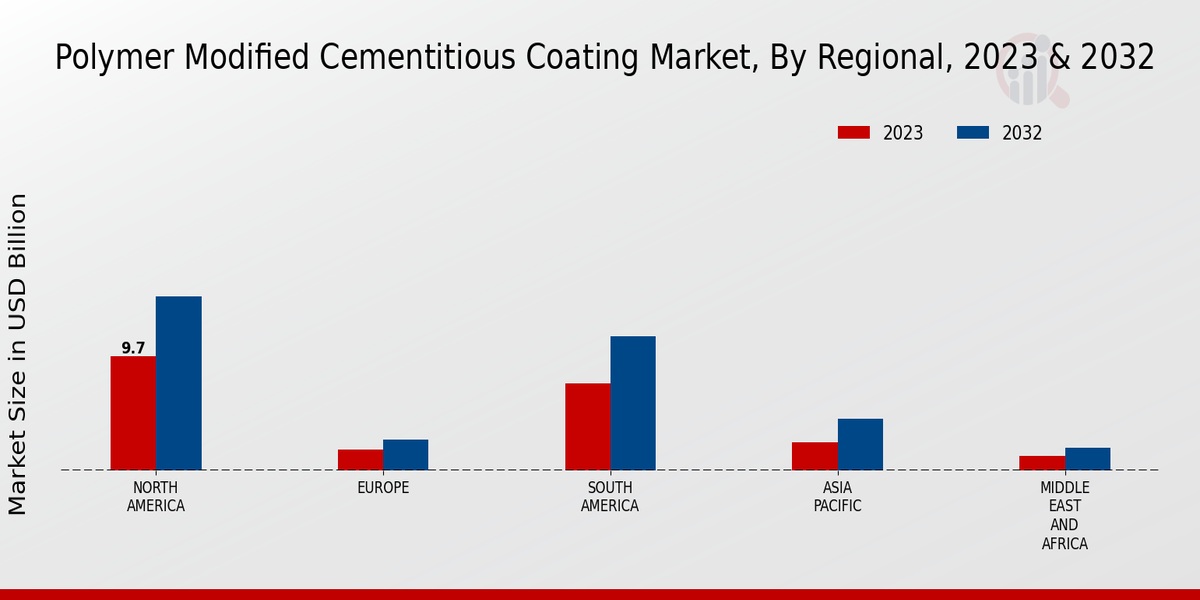 Polymer Modified Cementitious Coating Market, By Regional, 2023 & 2032

2023
2032

Market Size in USD Billion

9.7

NORTH AMERICA
EUROPE
SOUTH AMERICA
ASIA PACIFIC
MIDDLE EAST AND AFRICA