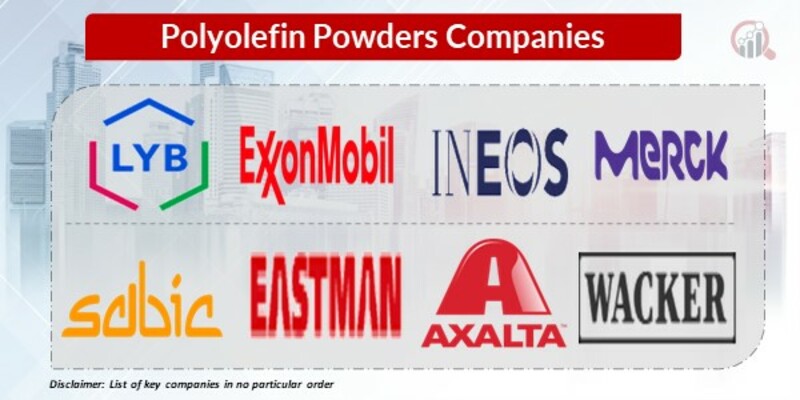 Polyolefin Powders Companies

LYB

ExxonMobil

INEOS

MERCK

sabic

EASTMAN

AXALTA

WACKER

Disclaimer: List of key companies in no particular order