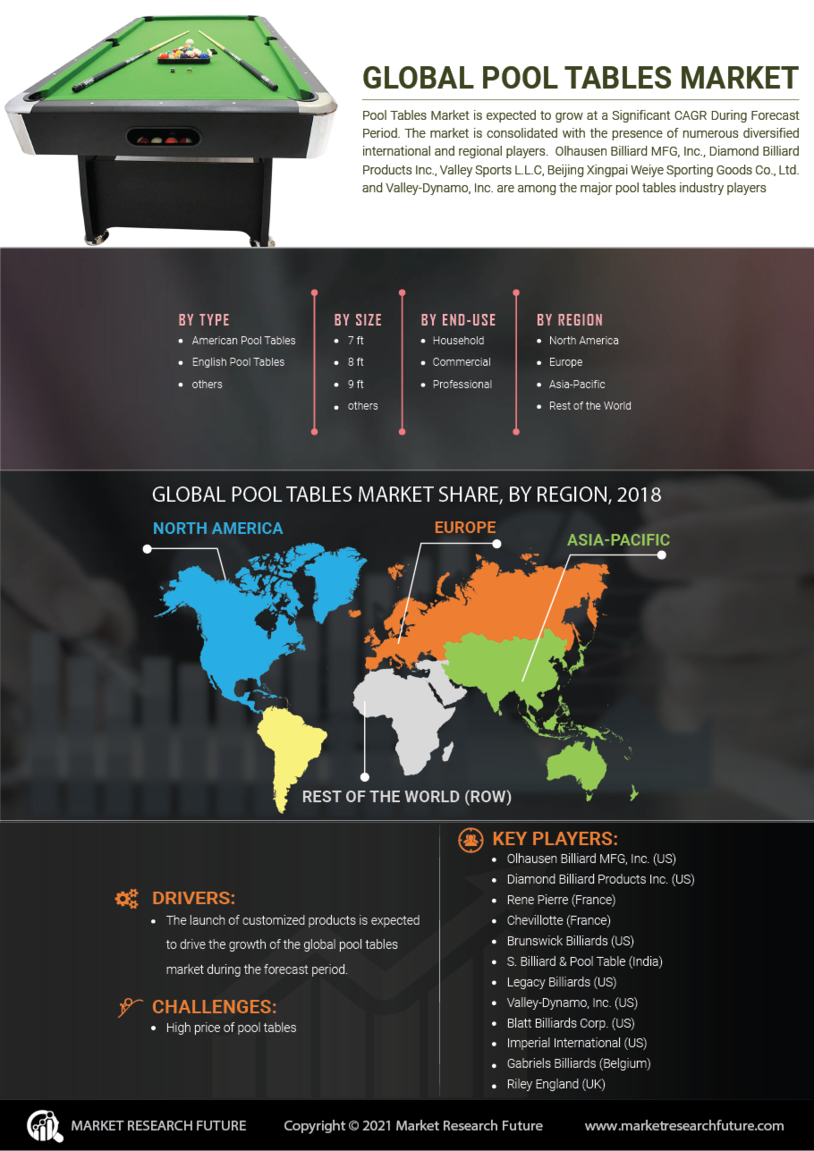 GLOBAL POOL TABLES MARKET

Pool Tables Market is expected to grow at a Significant CAGR During Forecast Period. The market is consolidated with the presence of numerous diversified international and regional players. Olhausen Billiard MFG, Inc., Diamond Billiard Products Inc., Valley Sports L.L.C, Beijing Xingpai Weiye Sporting Goods Co., Ltd. and Valley-Dynamo, Inc. are among the major pool tables industry players

BY TYPE
- American Pool Tables
- English Pool Tables
- others

BY SIZE
- 7 ft
- 8 ft
- 9 ft
- others

BY END-USE
- Household
- Commercial
- Professional

BY REGION
- North America
- Europe
- Asia-Pacific
- Rest of the World

GLOBAL POOL TABLES MARKET SHARE, BY REGION, 2018

NORTH AMERICA

EUROPE

ASIA-PACIFIC

REST OF THE WORLD (ROW)

DRIVERS:
- The launch of customized products is expected to drive the growth of the global pool tables market during the forecast period.

CHALLENGES:
- High price of pool tables

KEY PLAYERS:
- Olhausen Billiard MFG, Inc. (US)
- Diamond Billiard Products Inc. (US)
- Rene Pierre (France)
- Chevillotte (France)
- Brunswick Billiards (US)
- S. Billiard & Pool Table (India)
- Legacy Billiards (US)
- Valley-Dynamo, Inc. (US)
- Blatt Billiards Corp. (US)
- Imperial International (US)
- Gabriels Billiards (Belgium)
- Riley England (UK)

MARKET RESEARCH FUTURE

Copyright © 2021 Market Research Future

www.marketresearchfuture.com