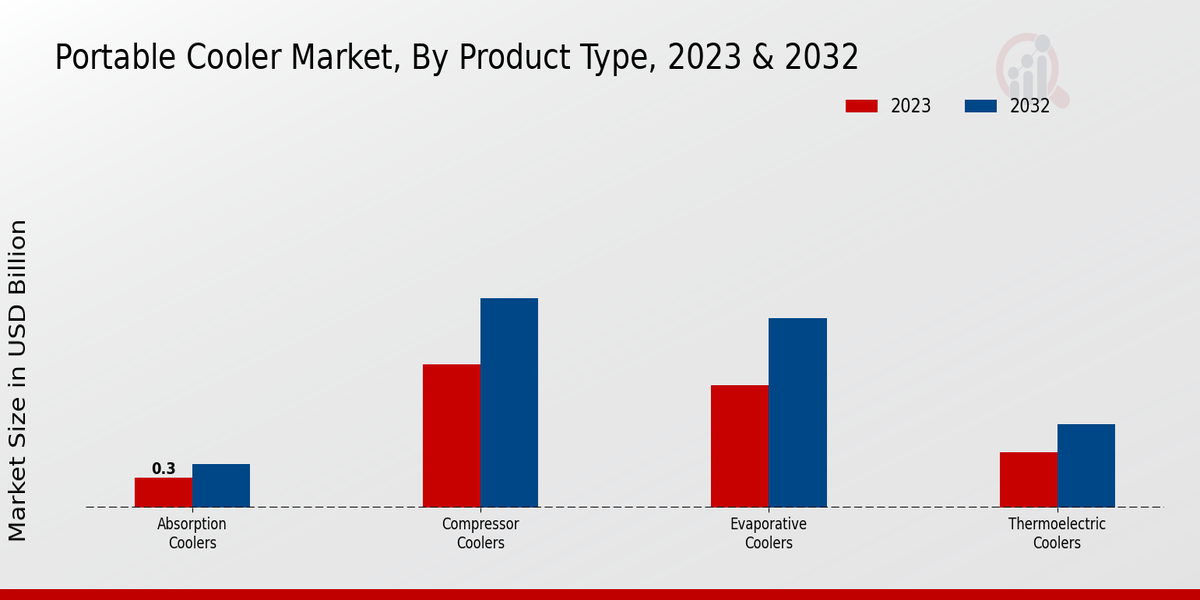 Portable Cooler Market, By Product Type, 2023 & 2032

2023
2032

Market Size in USD Billion

0.3

Absorption Coolers
Compressor Coolers
Evaporative Coolers
Thermoelectric Coolers