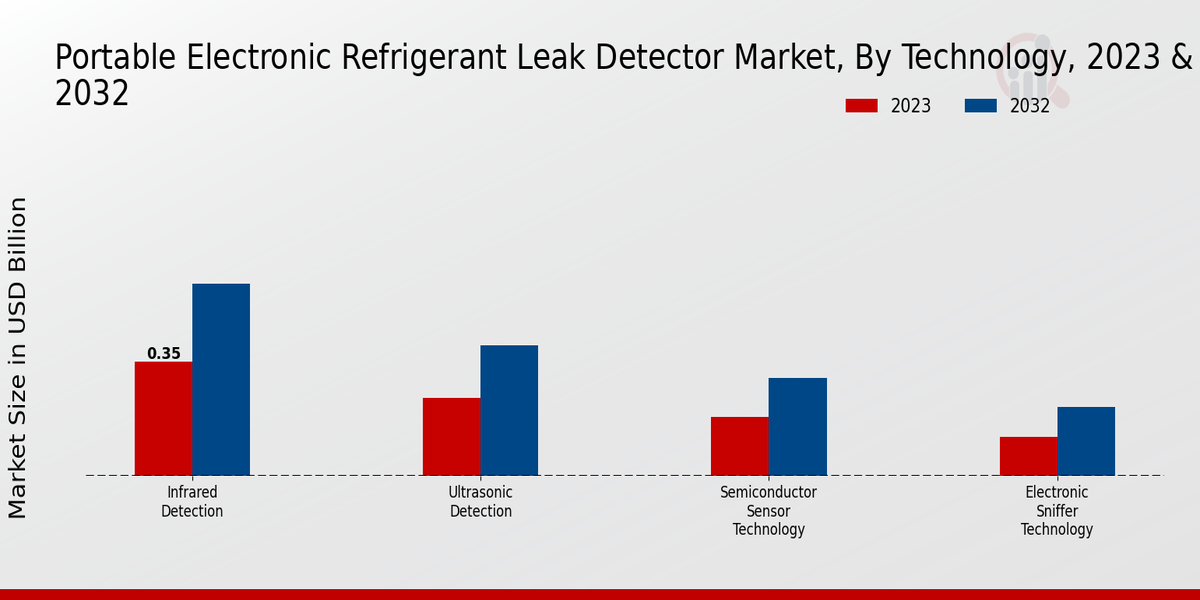 Portable Electronic Refrigerant Leak Detector Market, By Technology, 2023 & 2032

2023
2032

Market Size in USD Billion

0.35

Infrared Detection

Ultrasonic Detection

Semiconductor Sensor Technology

Electronic Sniffer Technology