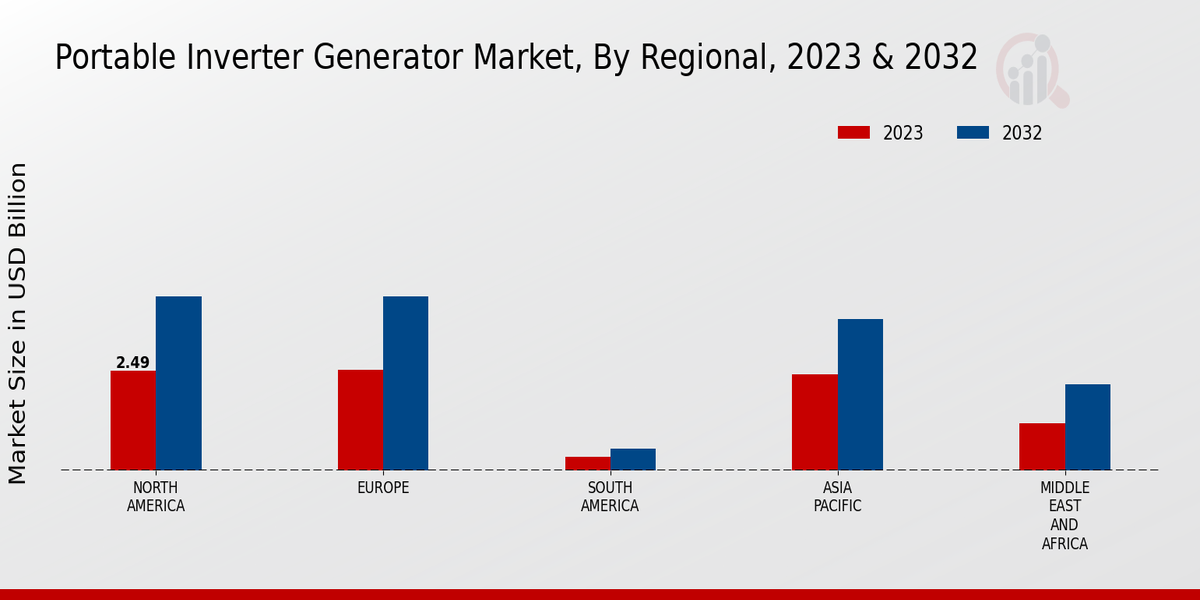 Portable Inverter Generator Market, By Regional, 2023 & 2032

2023
2032

Market Size in USD Billion

2.49

NORTH AMERICA
EUROPE
SOUTH AMERICA
ASIA PACIFIC
MIDDLE EAST AND AFRICA