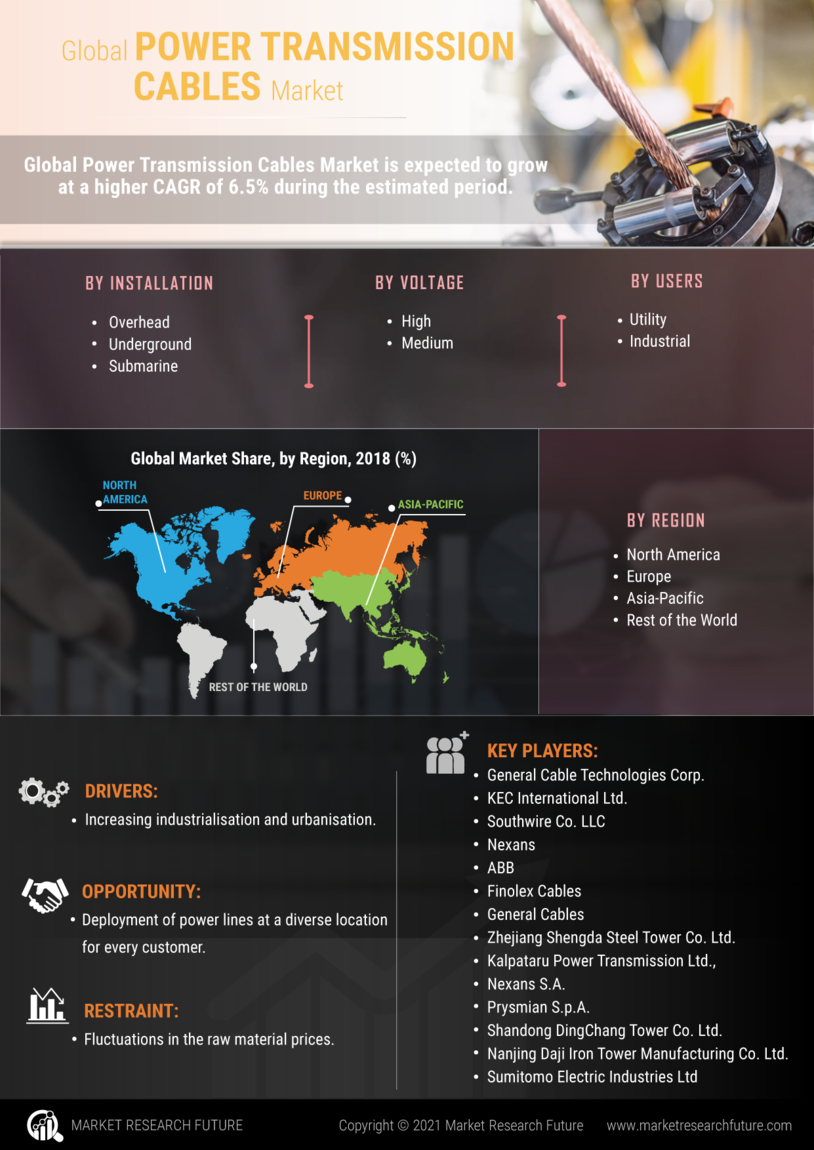 Global POWER TRANSMISSION CABLES Market

Global Power Transmission Cables Market is expected to grow at a higher CAGR of 6.5% during the estimated period.

BY INSTALLATION
• Overhead
• Underground
• Submarine

BY VOLTAGE
• High
• Medium

BY USERS
• Utility
• Industrial

Global Market Share, by Region, 2018 (%)

NORTH AMERICA
EUROPE
ASIA-PACIFIC
REST OF THE WORLD

BY REGION
• North America
• Europe
• Asia-Pacific
• Rest of the World

DRIVERS:
• Increasing industrialisation and urbanisation.

OPPORTUNITY:
• Deployment of power lines at a diverse location for every customer.

RESTRAINT:
• Fluctuations in the raw material prices.

KEY PLAYERS:
• General Cable Technologies Corp.
• KEC International Ltd.
• Southwire Co. LLC
• Nexans
• ABB
• Finolex Cables
• General Cables
• Zhejiang Shengda Steel Tower Co. Ltd.
• Kalpataru Power Transmission Ltd.,
• Nexans S.A.
• Prysmian S.p.A.
• Shandong DingChang Tower Co. Ltd.
• Nanjing Daji Iron Tower Manufacturing Co. Ltd.
• Sumitomo Electric Industries Ltd

MARKET RESEARCH FUTURE
Copyright © 2021 Market Research Future
www.marketresearchfuture.com