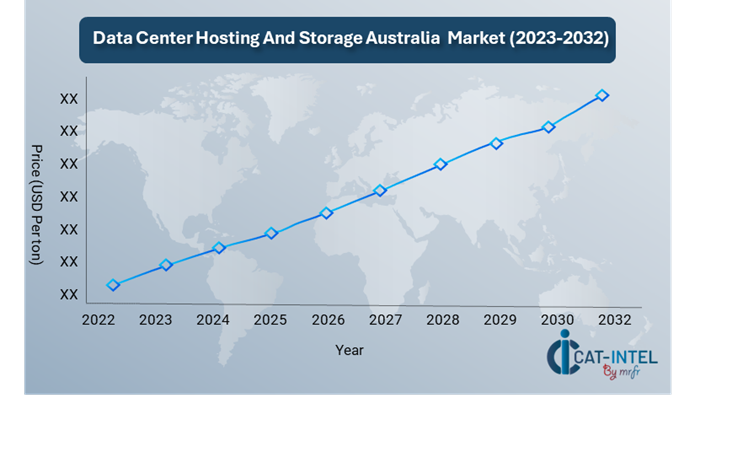 Data Center Hosting And Storage Australia Market (2023-2032)

Price (USD Per ton)

XX
XX
XX
XX
XX
XX
XX

2022 2023 2024 2025 2026 2027 2028 2029 2030 2032

Year

CAT-INTEL
By mrfr