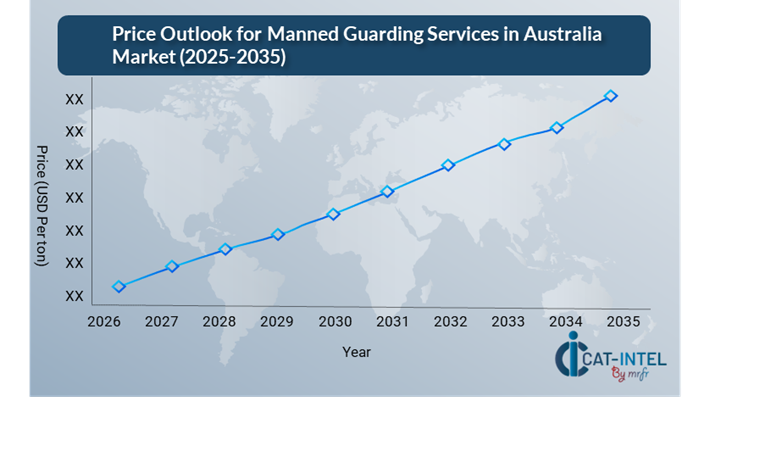 Price Outlook for Manned Guarding Services in Australia Market (2025-2035)

Price (USD Per ton)

XX
XX
XX
XX
XX
XX
XX

2026 2027 2028 2029 2030 2031 2032 2033 2034 2035

Year

CAT-INTEL
By mrfr