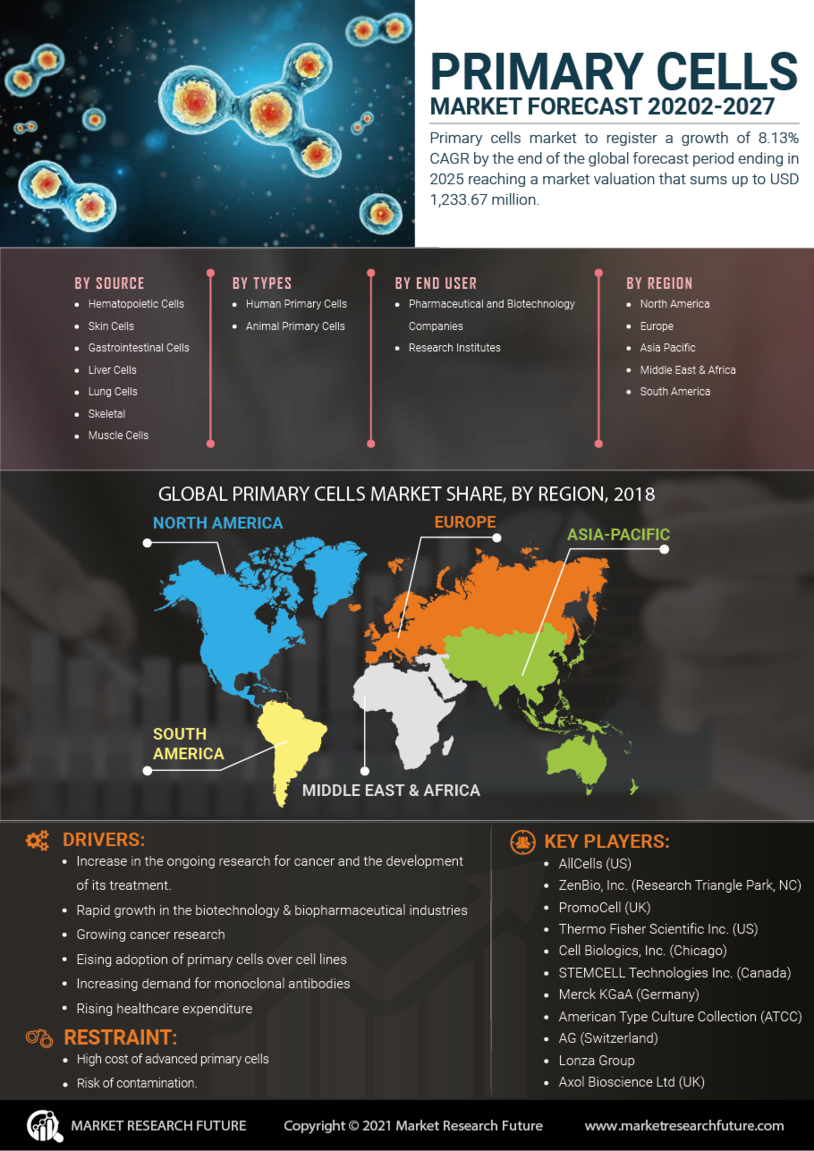 PRIMARY CELLS
MARKET FORECAST 20202-2027

Primary cells market to register a growth of 8.13% CAGR by the end of the global forecast period ending in 2025 reaching a market valuation that sums up to USD 1,233.67 million.

BY SOURCE
- Hematopoietic Cells
- Skin Cells
- Gastrointestinal Cells
- Liver Cells
- Lung Cells
- Skeletal
- Muscle Cells

BY TYPES
- Human Primary Cells
- Animal Primary Cells

BY END USER
- Pharmaceutical and Biotechnology Companies
- Research Institutes

BY REGION
- North America
- Europe
- Asia Pacific
- Middle East & Africa
- South America

GLOBAL PRIMARY CELLS MARKET SHARE, BY REGION, 2018

NORTH AMERICA
EUROPE
ASIA-PACIFIC
SOUTH AMERICA
MIDDLE EAST & AFRICA

DRIVERS:
- Increase in the ongoing research for cancer and the development of its treatment.
- Rapid growth in the biotechnology & biopharmaceutical industries
- Growing cancer research
- Eising adoption of primary cells over cell lines
- Increasing demand for monoclonal antibodies
- Rising healthcare expenditure

RESTRAINT:
- High cost of advanced primary cells
- Risk of contamination.

KEY PLAYERS:
- AllCells (US)
- ZenBio, Inc. (Research Triangle Park, NC)
- PromoCell (UK)
- Thermo Fisher Scientific Inc. (US)
- Cell Biologics, Inc. (Chicago)
- STEMCELL Technologies Inc. (Canada)
- Merck KGaA (Germany)
- American Type Culture Collection (ATCC)
- AG (Switzerland)
- Lonza Group
- Axol Bioscience Ltd (UK)

MARKET RESEARCH FUTURE
Copyright © 2021 Market Research Future
www.marketresearchfuture.com