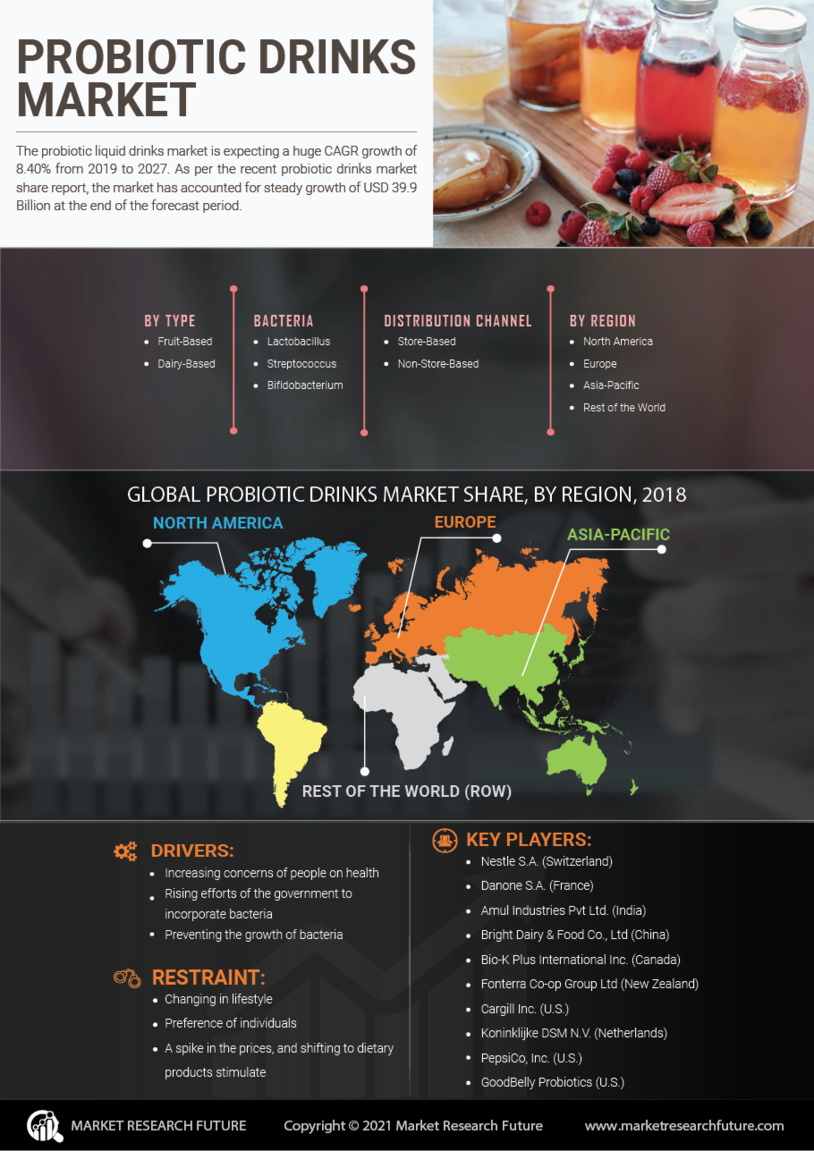 PROBIOTIC DRINKS MARKET

The probiotic liquid drinks market is expecting a huge CAGR growth of 8.40% from 2019 to 2027. As per the recent probiotic drinks market share report, the market has accounted for steady growth of USD 39.9 Billion at the end of the forecast period.

BY TYPE
- Fruit-Based
- Dairy-Based

BACTERIA
- Lactobacillus
- Streptococcus
- Bifidobacterium

DISTRIBUTION CHANNEL
- Store-Based
- Non-Store-Based

BY REGION
- North America
- Europe
- Asia-Pacific
- Rest of the World

GLOBAL PROBIOTIC DRINKS MARKET SHARE, BY REGION, 2018

NORTH AMERICA

EUROPE

ASIA-PACIFIC

REST OF THE WORLD (ROW)

DRIVERS:
- Increasing concerns of people on health
- Rising efforts of the government to incorporate bacteria
- Preventing the growth of bacteria

RESTRAINT:
- Changing in lifestyle
- Preference of individuals
- A spike in the prices, and shifting to dietary products stimulate

KEY PLAYERS:
- Nestle S.A. (Switzerland)
- Danone S.A. (France)
- Amul Industries Pvt Ltd. (India)
- Bright Dairy & Food Co., Ltd (China)
- Bio-K Plus International Inc. (Canada)
- Fonterra Co-op Group Ltd (New Zealand)
- Cargill Inc. (U.S.)
- Koninklijke DSM N.V. (Netherlands)
- PepsiCo, Inc. (U.S.)
- GoodBelly Probiotics (U.S.)

MARKET RESEARCH FUTURE

Copyright © 2021 Market Research Future

www.marketresearchfuture.com