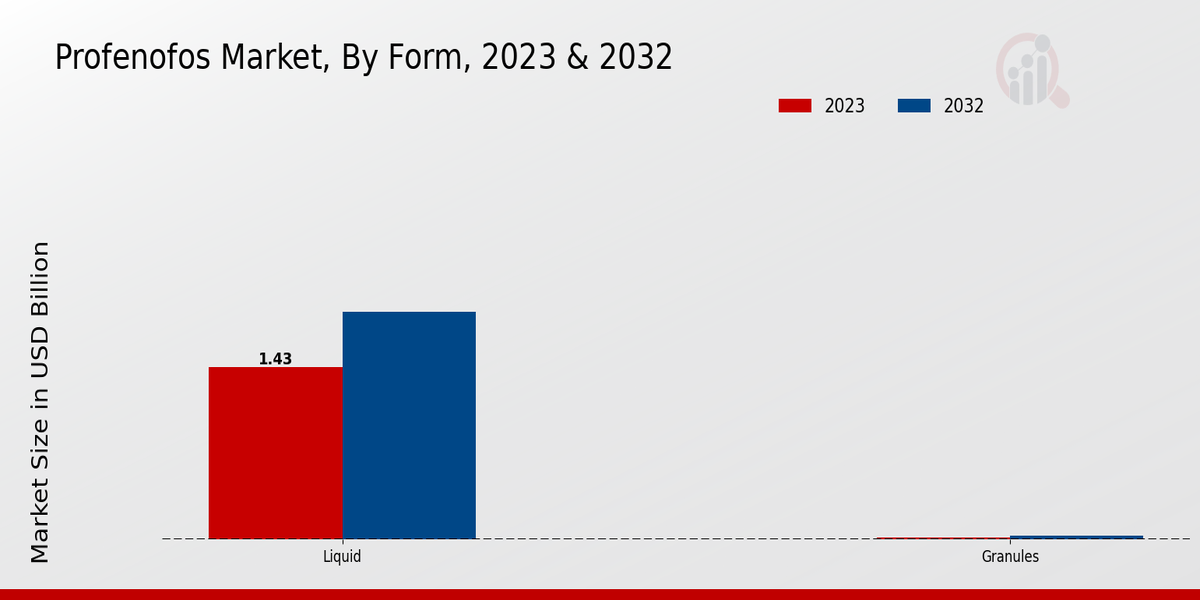 Profenofos Market, By Form, 2023 & 2032

2023
2032

Market Size in USD Billion

1.43

Liquid
Granules